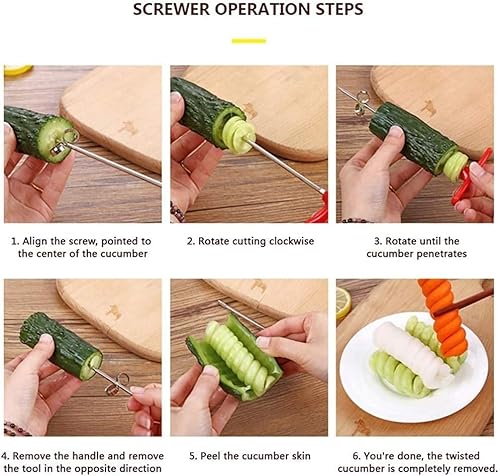 SCREWER OPERATION STEPS

1. Align the screw, pointed to the center of the cucumber

2. Rotate cutting clockwise

3. Rotate until the cucumber penetrates

4. Remove the handle and remove the tool in the opposite direction

5. Peel the cucumber skin

6. You're done, the twisted cucumber is completely removed.