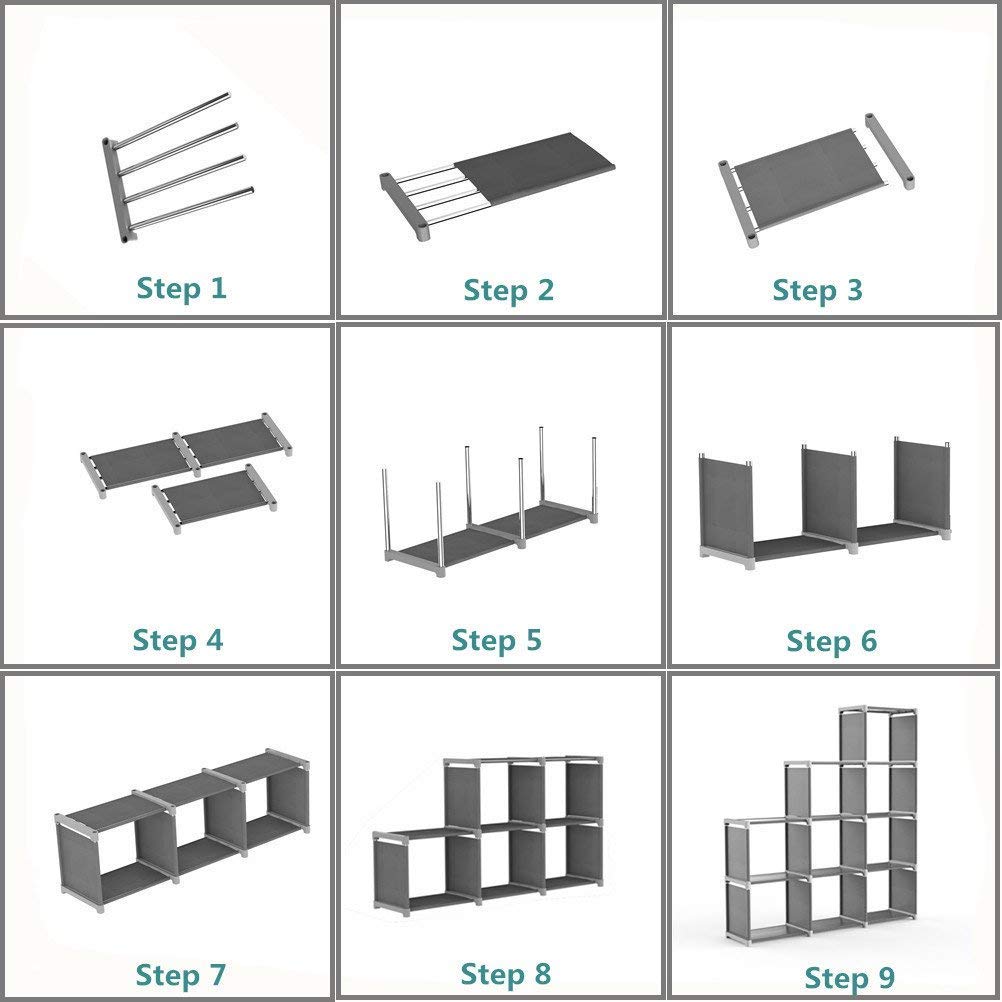 Step 1

Step 2

Step 3

Step 4

Step 5

Step 6

Step 7

Step 8

Step 9