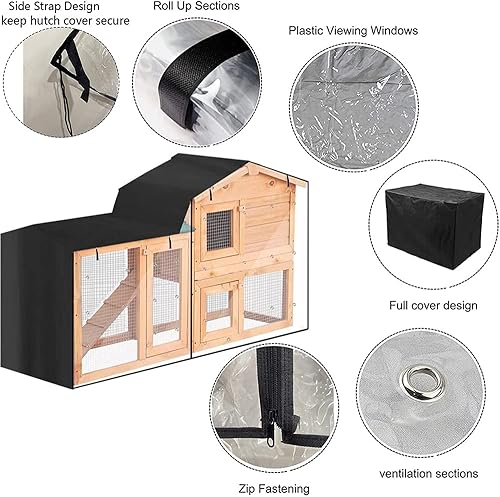 Side Strap Design keep hutch cover secure

Roll Up Sections

Plastic Viewing Windows

Full cover design

Zip Fastening

ventilation sections