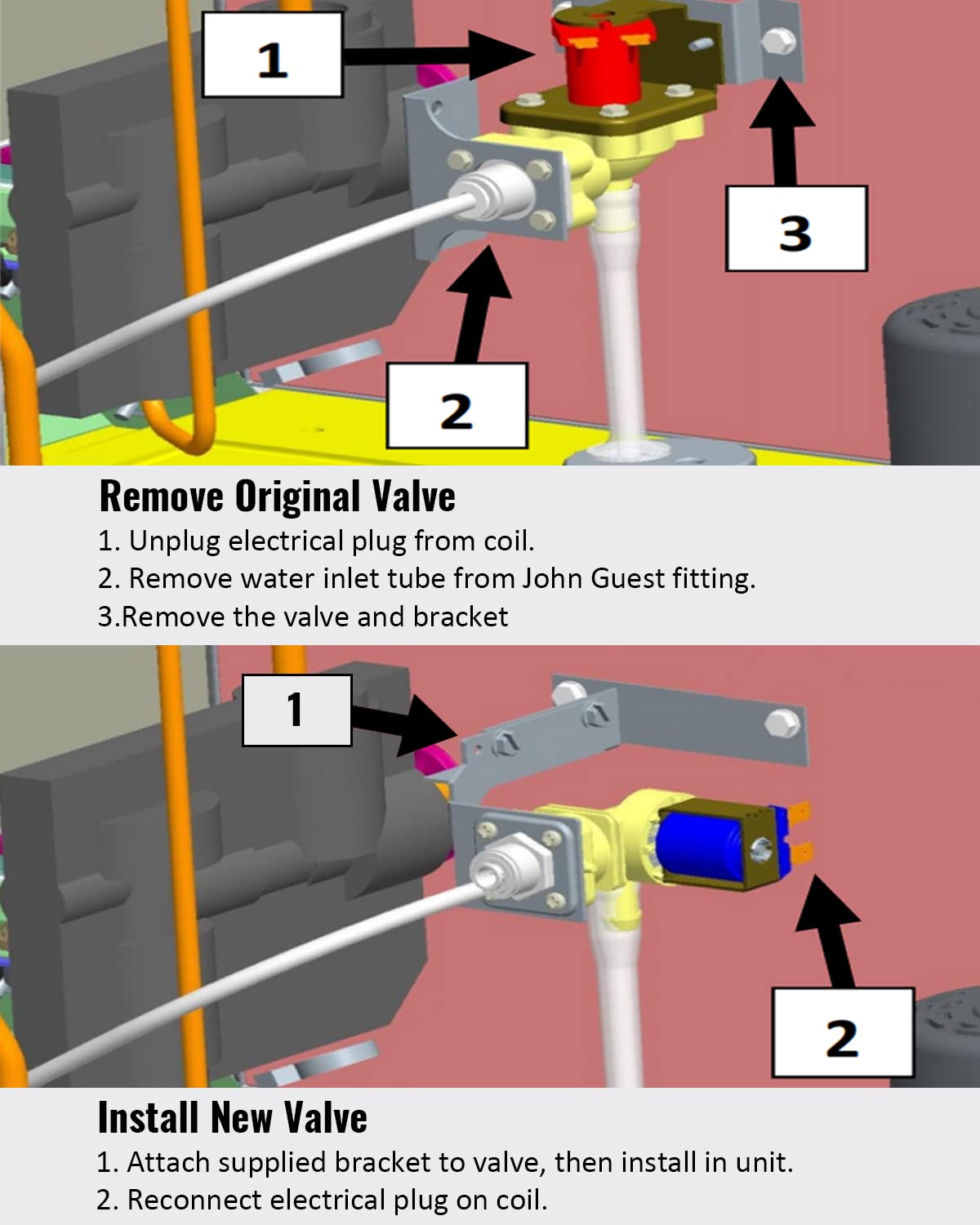 1

3

2

Remove Original Valve

1. Unplug electrical plug from coil.
2. Remove water inlet tube from John Guest fitting.
3.Remove the valve and bracket

1

2

Install New Valve

1. Attach supplied bracket to valve, then install in unit.
2. Reconnect electrical plug on coil.