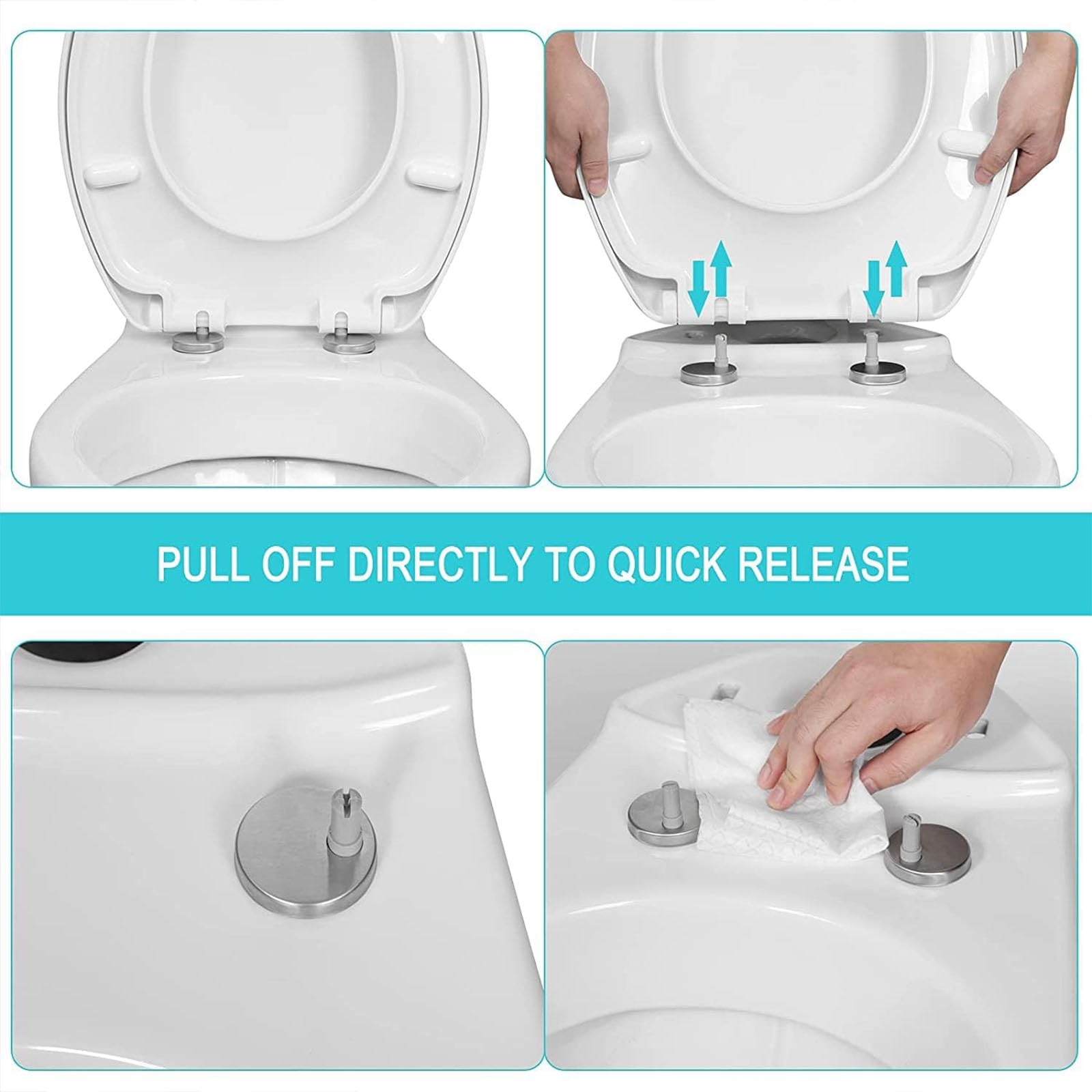 PULL OFF DIRECTLY TO QUICK RELEASE