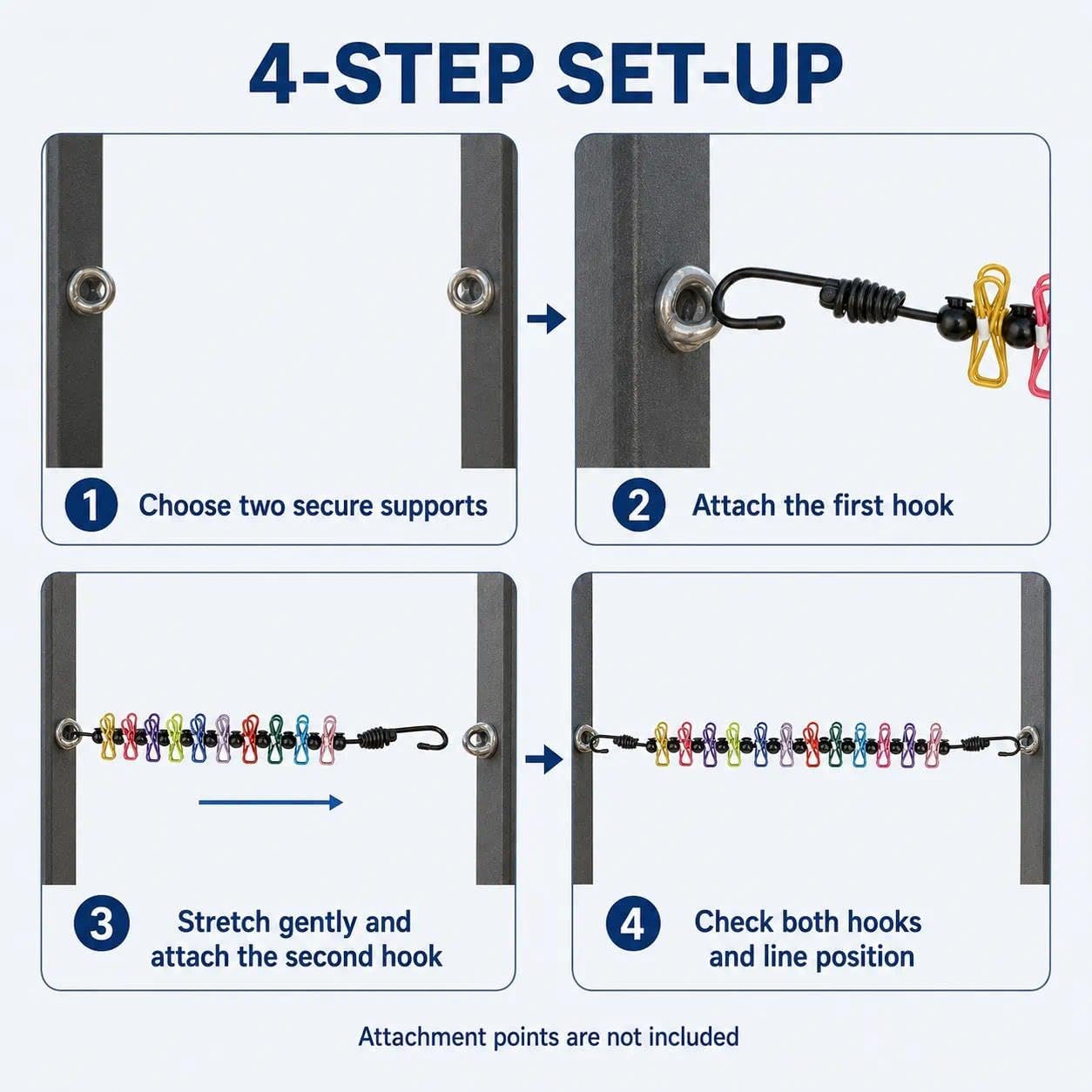 4-STEP SET-UP

1 Choose two secure supports

2 Attach the first hook

3 Stretch gently and attach the second hook

4 Check both hooks and line position

Attachment points are not included