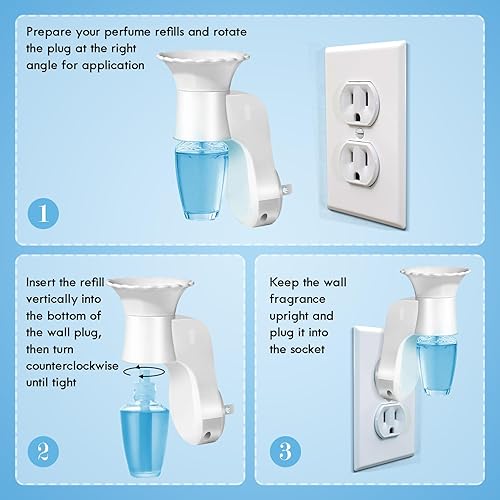 Prepare your perfume refills and rotate the plug at the right angle for application

1

Insert the refill vertically into the bottom of the wall plug, then turn counterclockwise until tight

2

Keep the wall fragrance upright and plug it into the socket

3