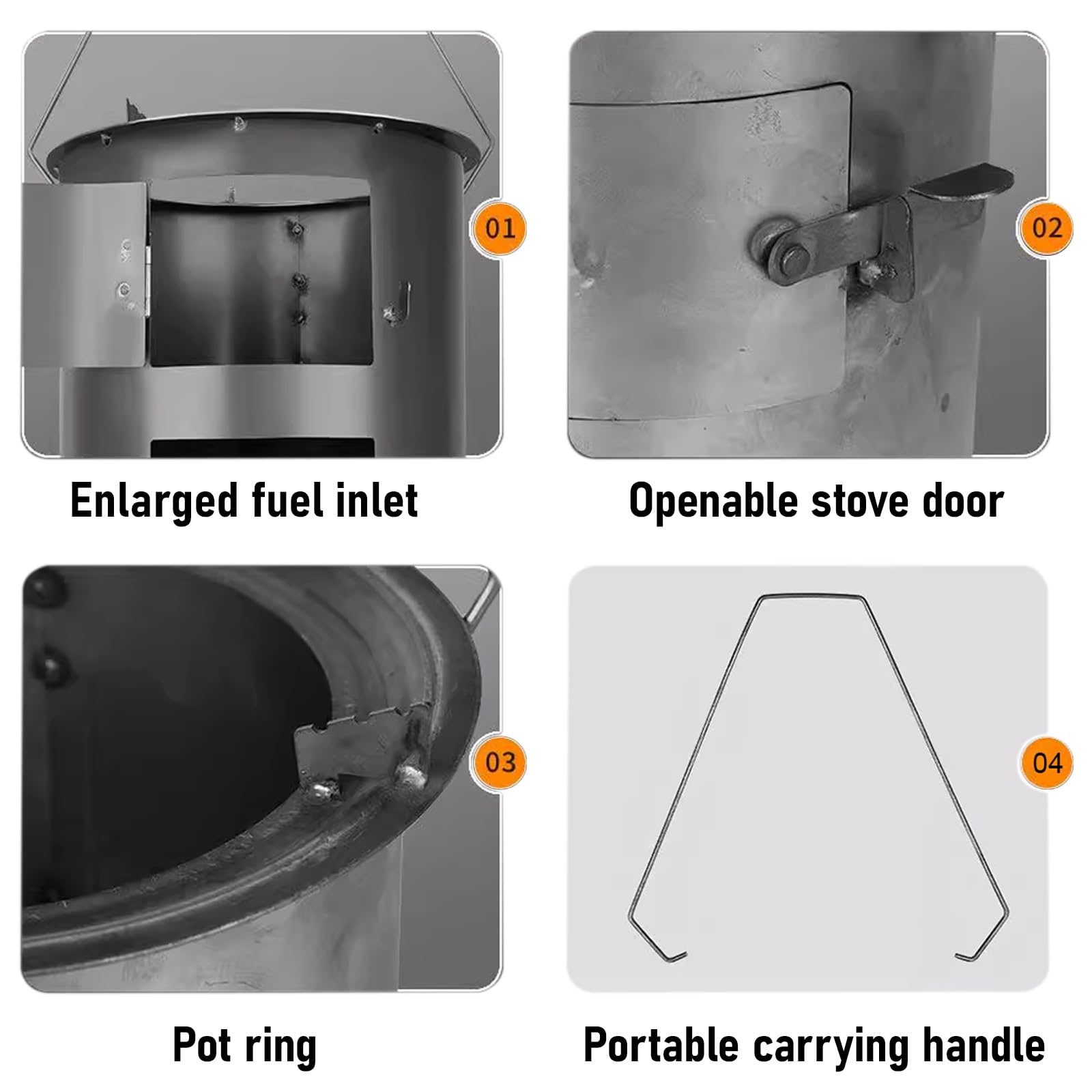 01

Enlarged fuel inlet

02

Openable stove door

03

Pot ring

04

Portable carrying handle