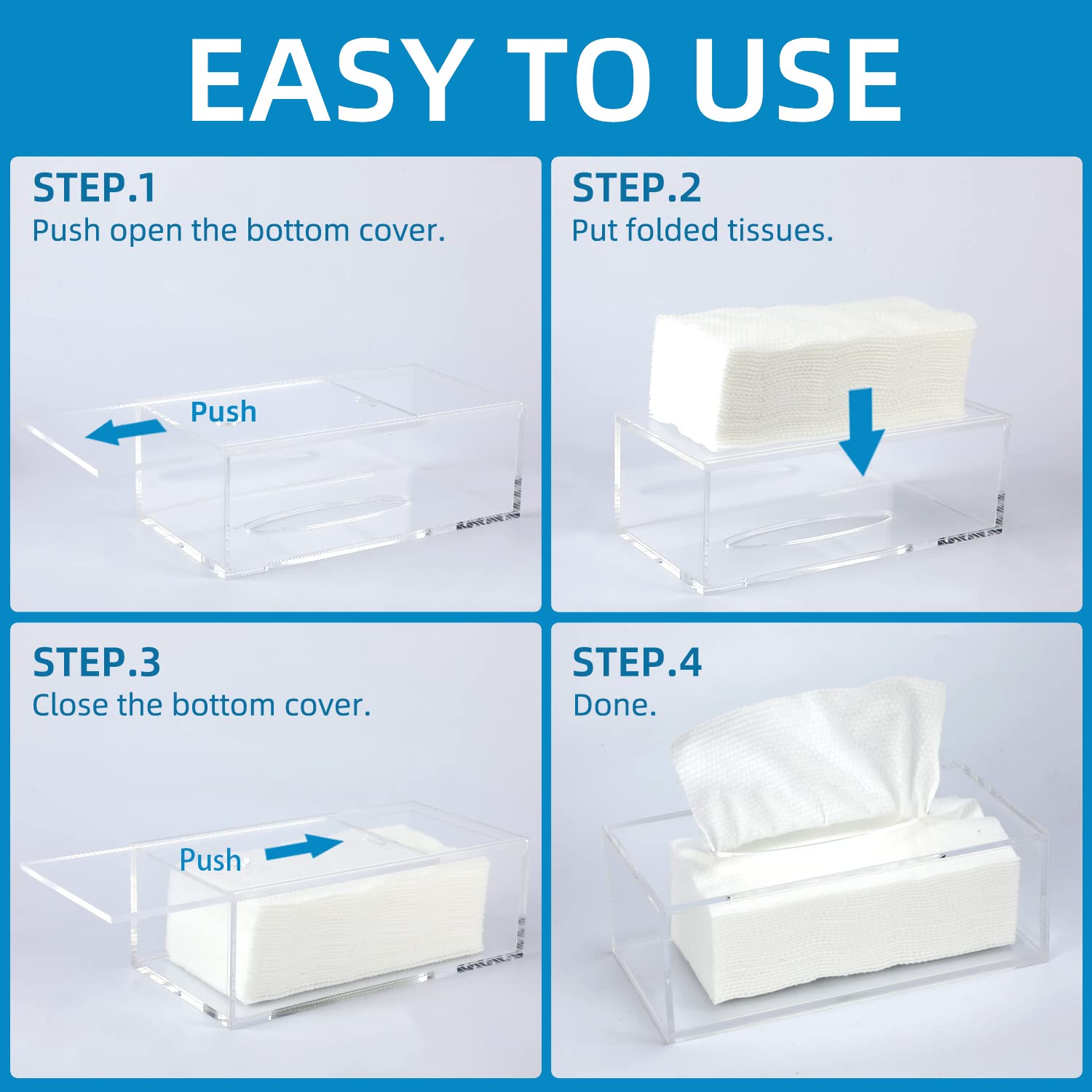 EASY TO USE

STEP.1
Push open the bottom cover.

Push

STEP.2
Put folded tissues.

STEP.3
Close the bottom cover.

Push

STEP.4
Done.