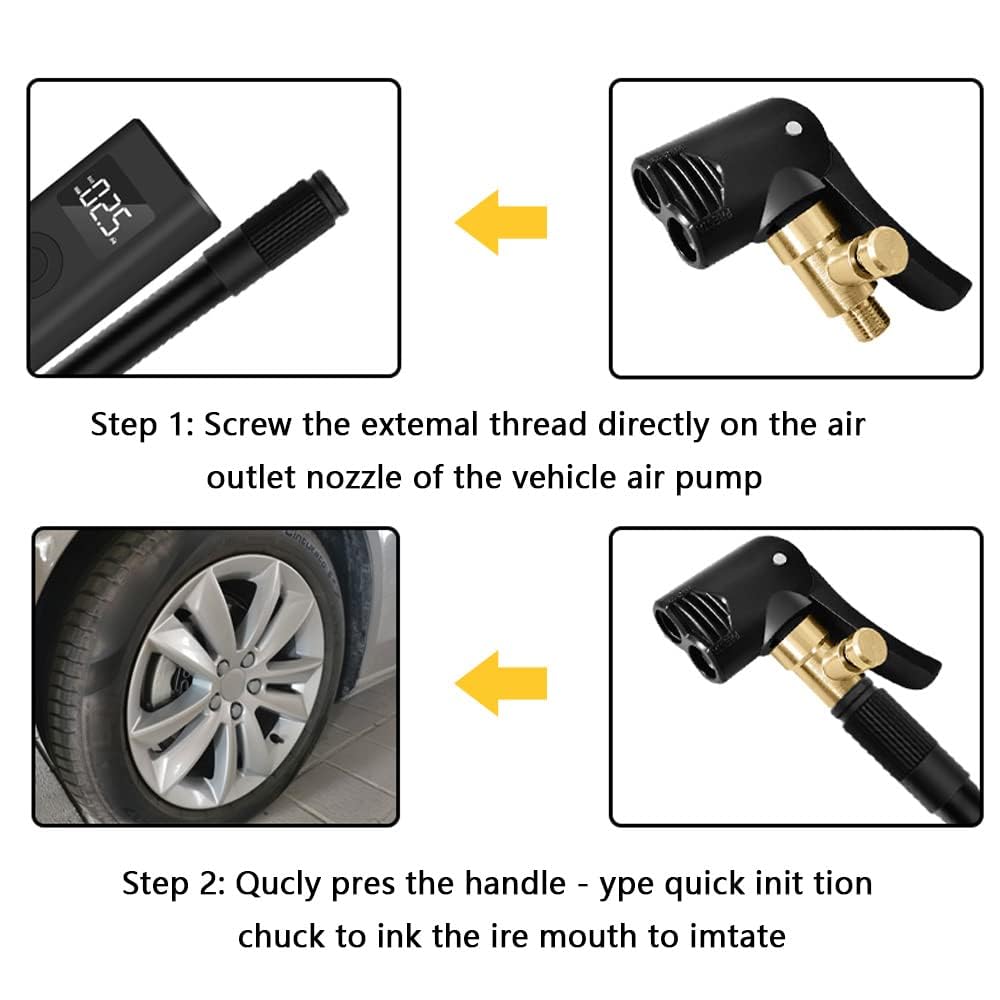 025

Step 1: Screw the extemal thread directly on the air outlet nozzle of the vehicle air pump

Step 2: Qucly pres the handle - ype quick init tion chuck to ink the ire mouth to imtate