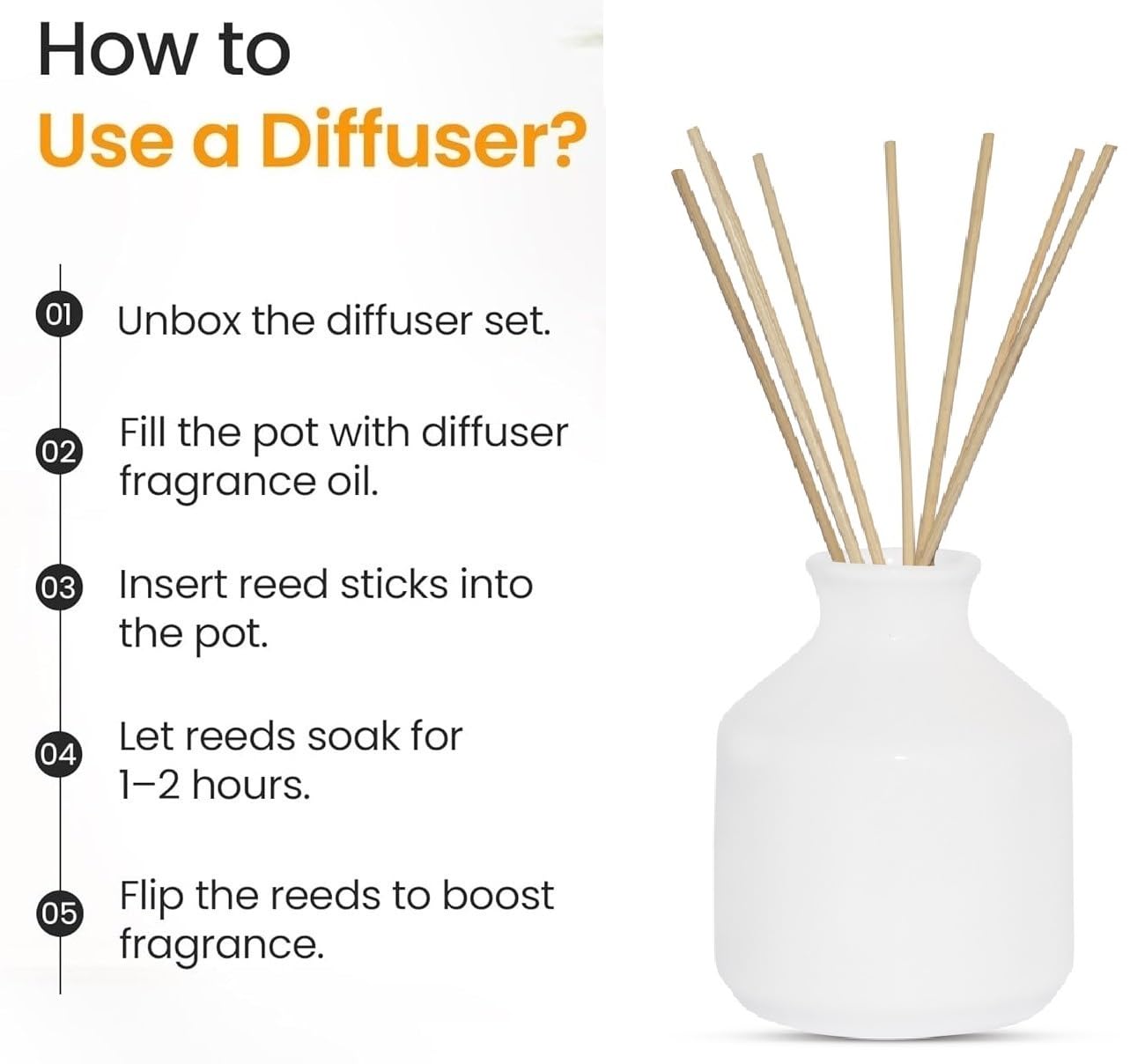 How to
Use a Diffuser?

01 Unbox the diffuser set.

02 Fill the pot with diffuser fragrance oil.

03 Insert reed sticks into the pot.

04 Let reeds soak for 1–2 hours.

05 Flip the reeds to boost fragrance.