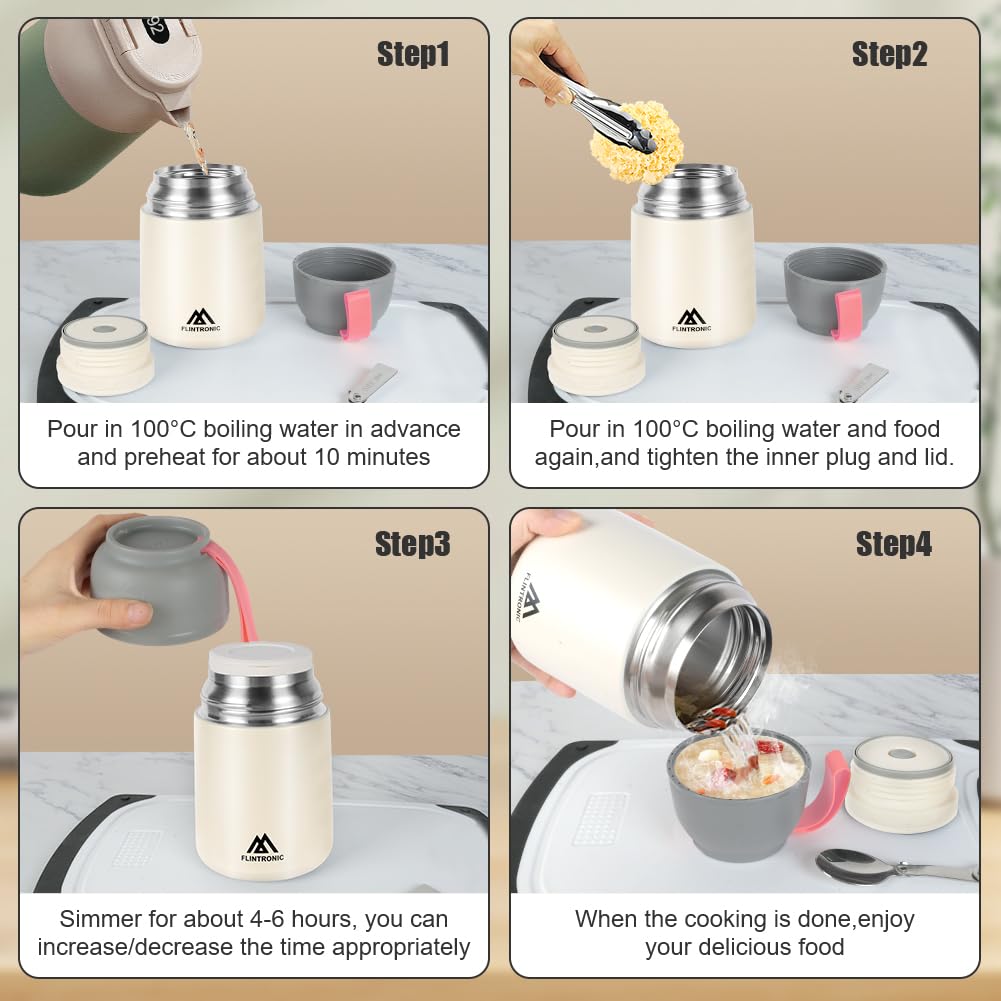 Step1

FLINTRONIC

Pour in 100°C boiling water in advance and preheat for about 10 minutes

Step2

FLINTRONIC

Pour in 100°C boiling water and food again,and tighten the inner plug and lid.

Step3

FLINTRONIC

Simmer for about 4-6 hours, you can increase/decrease the time appropriately

Step4

FLINTRONIC

When the cooking is done,enjoy your delicious food