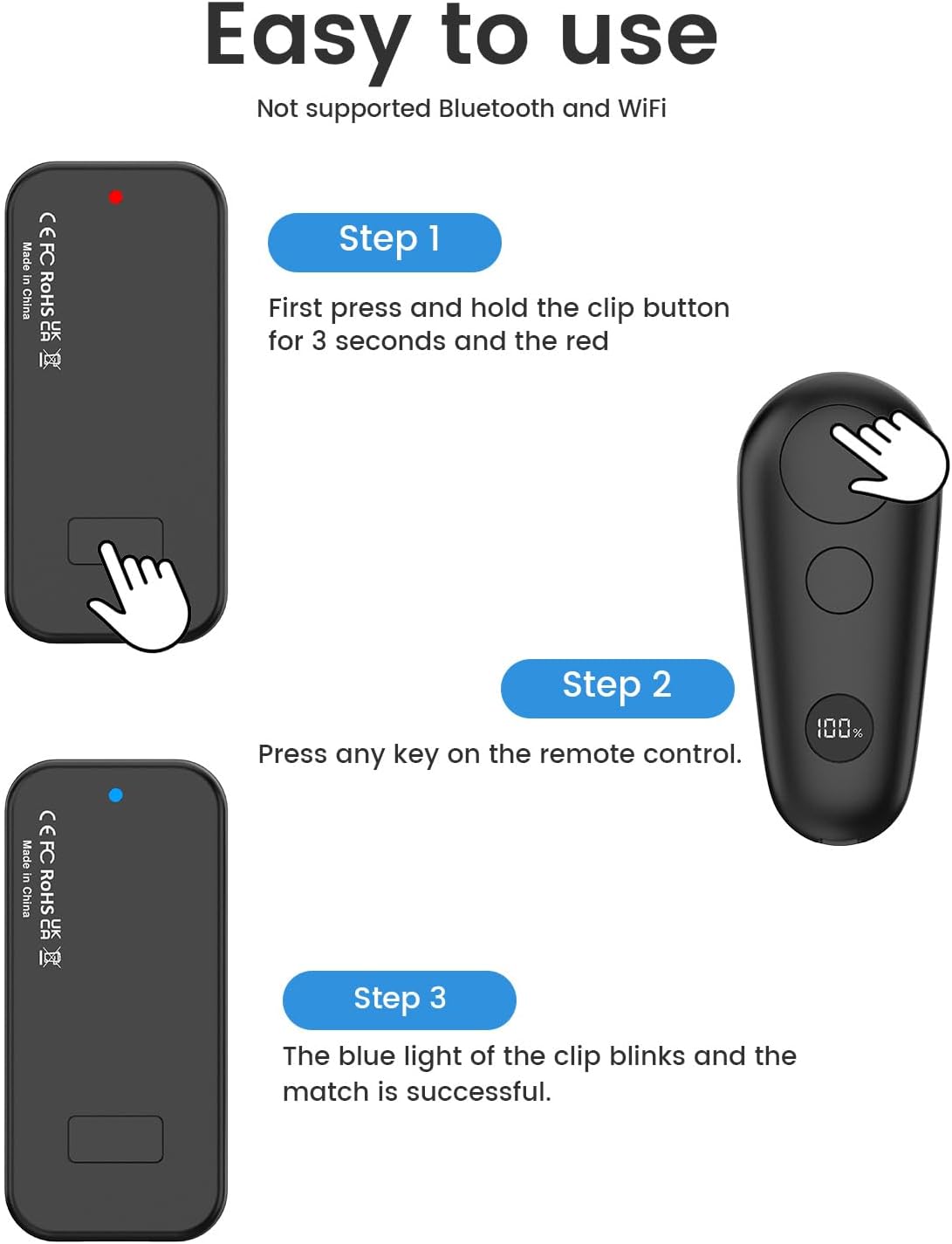 Easy to use

Not supported Bluetooth and WiFi

CE FC RoHS UK CA
Made in China

Step 1

First press and hold the clip button for 3 seconds and the red

Step 2

Press any key on the remote control.

100%

CE FC RoHS UK CA
Made in China

Step 3

The blue light of the clip blinks and the match is successful.