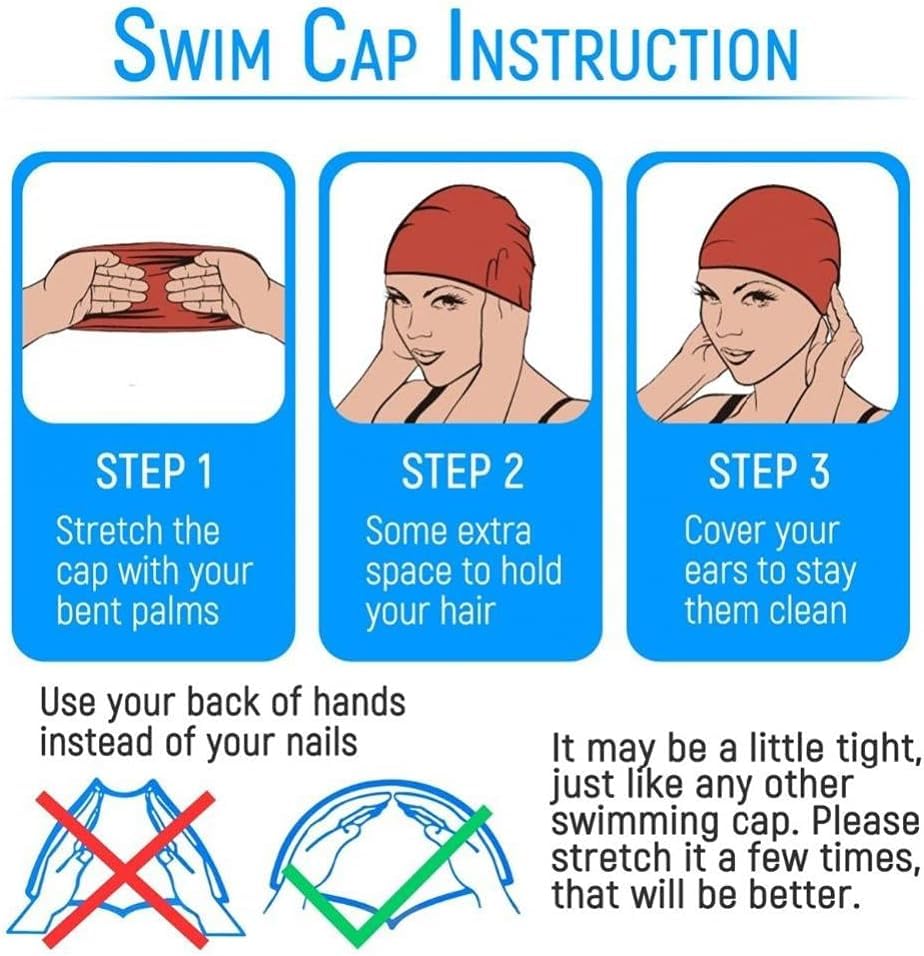 SWIM CAP INSTRUCTION

STEP 1
Stretch the cap with your bent palms

STEP 2
Some extra space to hold your hair

STEP 3
Cover your ears to stay them clean

Use your back of hands instead of your nails

It may be a little tight, just like any other swimming cap. Please stretch it a few times, that will be better.