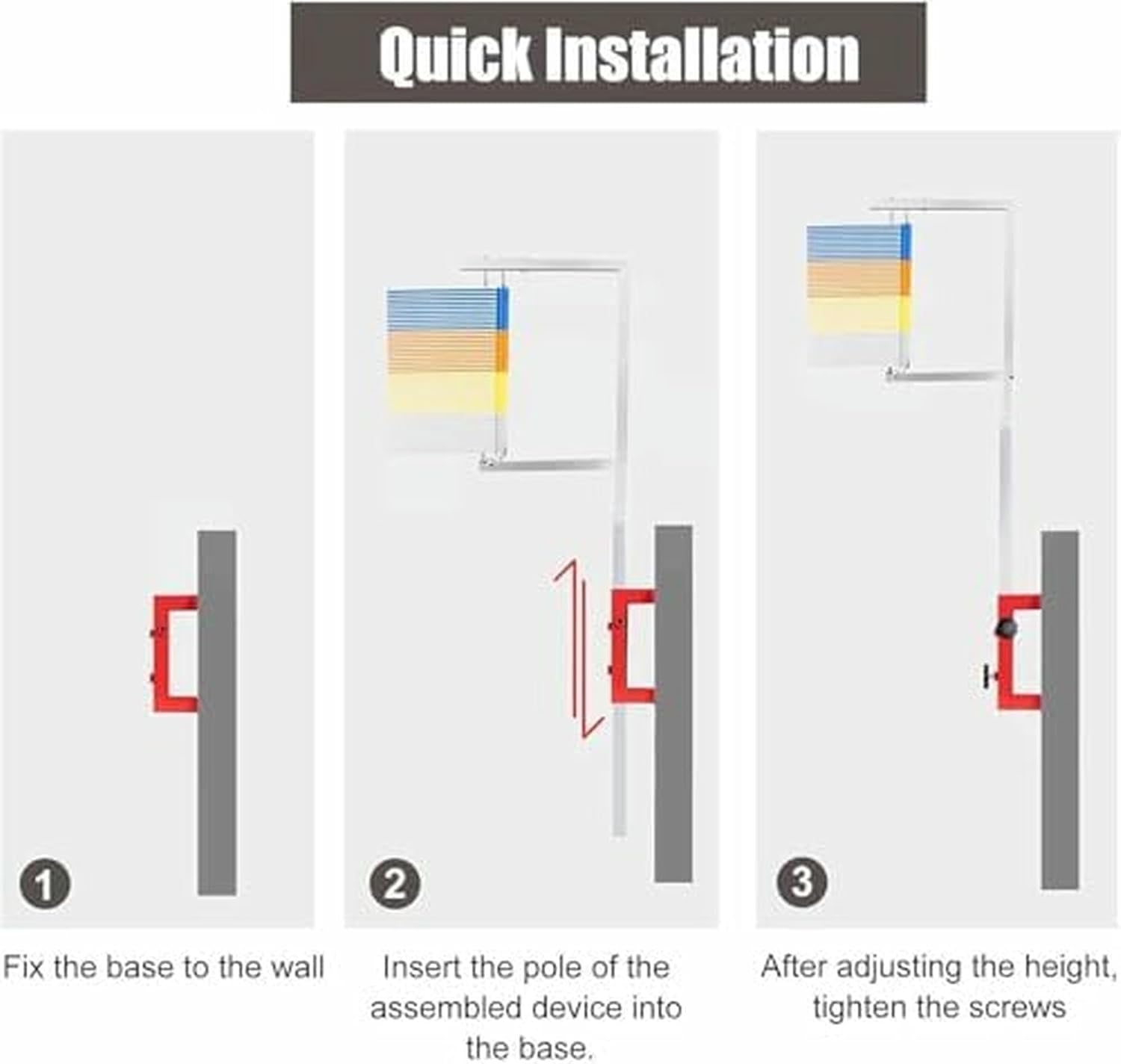 Quick Installation

1

Fix the base to the wall

2

Insert the pole of the assembled device into the base.

3

After adjusting the height, tighten the screws