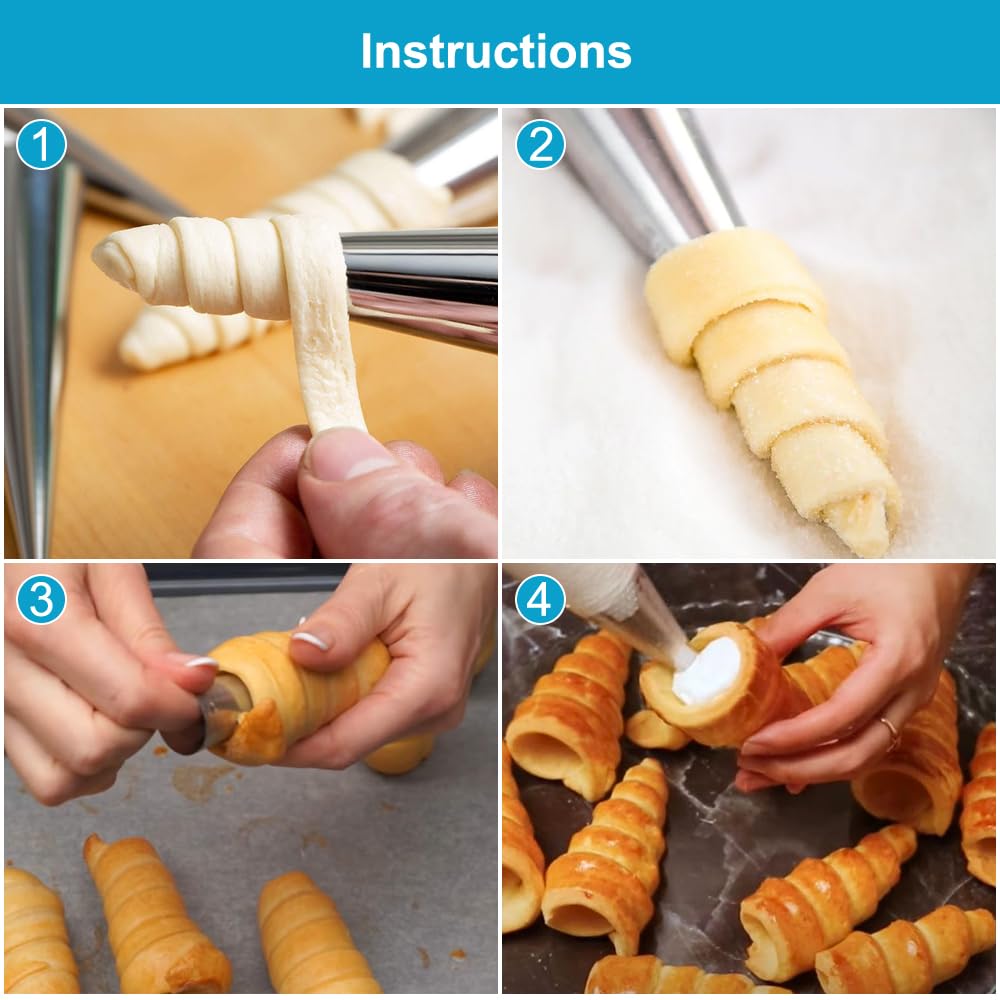 Instructions

1

2

3

4