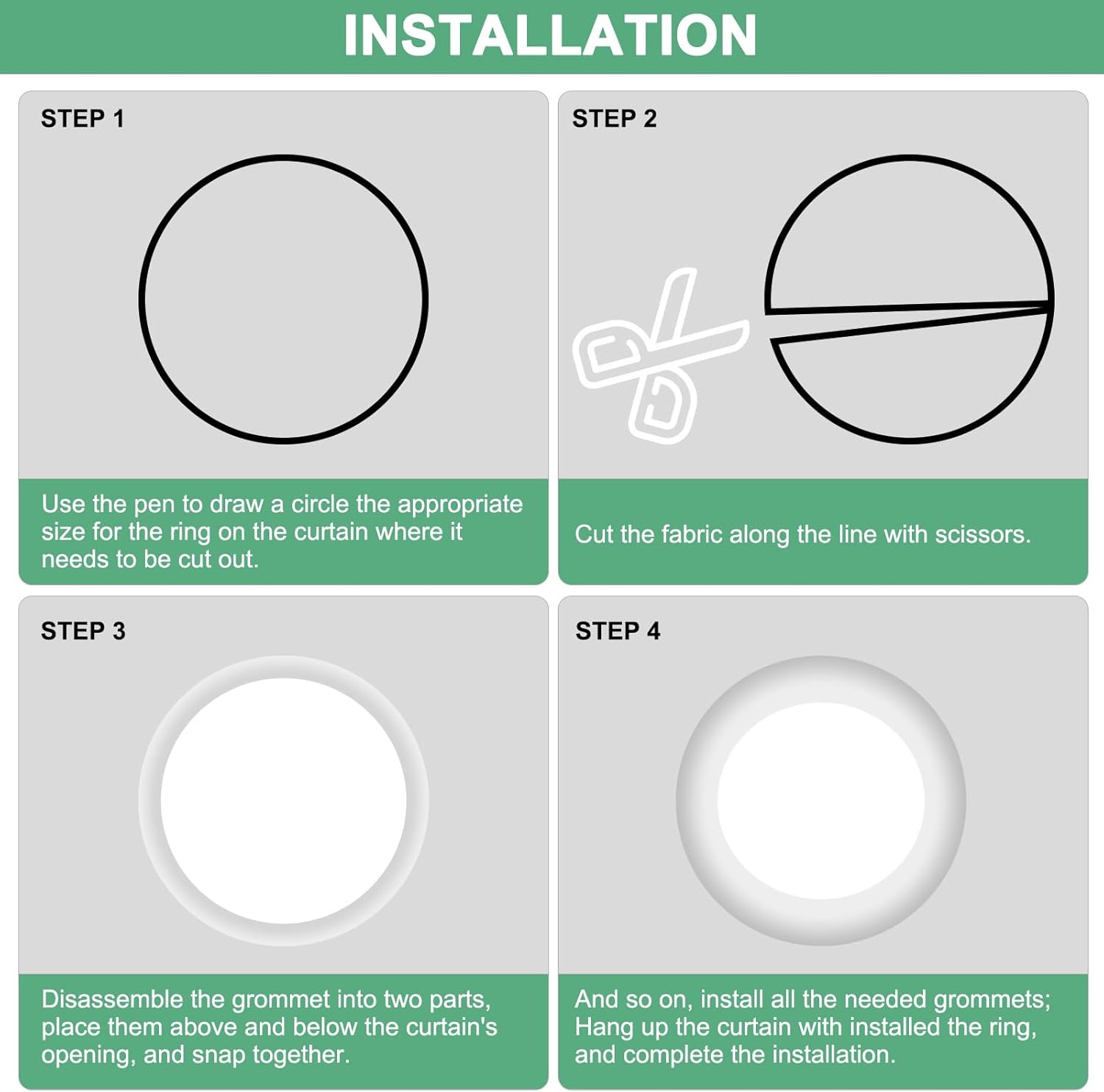 INSTALLATION

STEP 1

Use the pen to draw a circle the appropriate size for the ring on the curtain where it needs to be cut out.

STEP 2

Cut the fabric along the line with scissors.

STEP 3

Disassemble the grommet into two parts, place them above and below the curtain's opening, and snap together.

STEP 4

And so on, install all the needed grommets; Hang up the curtain with installed the ring, and complete the installation.