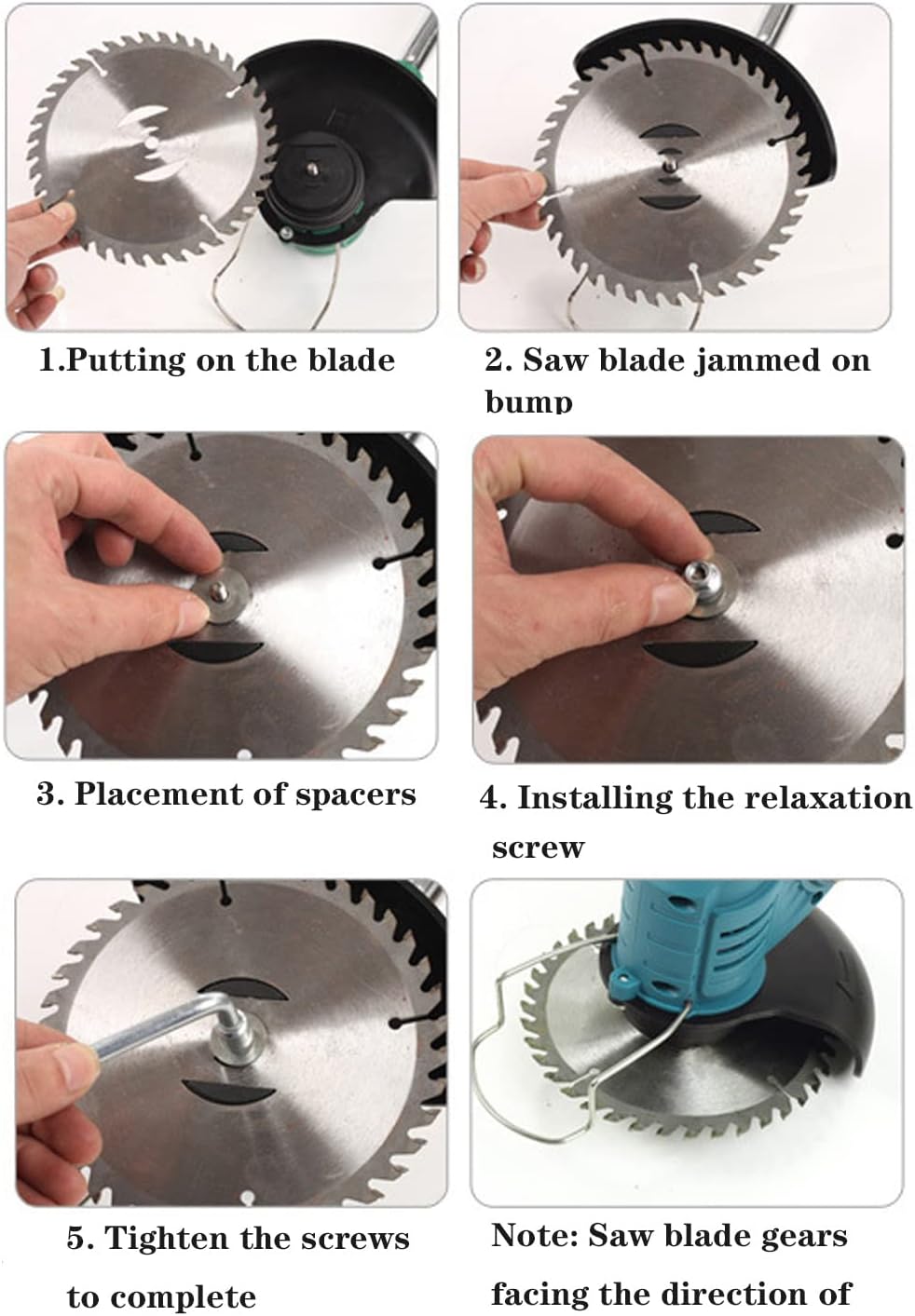 1.Putting on the blade

2. Saw blade jammed on bump

3. Placement of spacers

4. Installing the relaxation screw

5. Tighten the screws to complete

Note: Saw blade gears facing the direction of