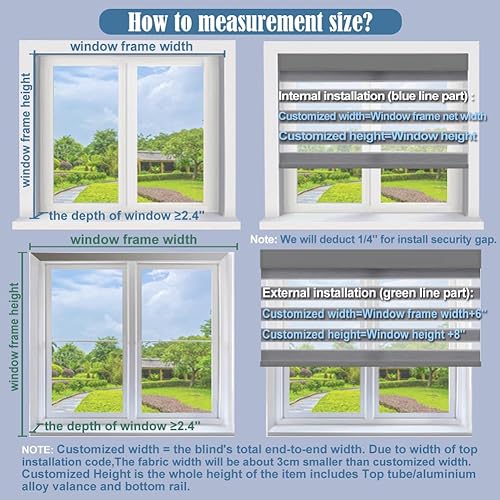 How to measurement size?

window frame width

window frame height

the depth of window ≥2.4''

Internal installation (blue line part) :

Customized width=Window frame net width

Customized height=Window height

Note: We will deduct 1/4'' for install security gap.

window frame width

window frame height

the depth of window ≥2.4''

External installation (green line part):

Customized width=Window frame width+6''

Customized height=Window height +8''

NOTE: Customized width = the blind's total end-to-end width. Due to width of top installation code,The fabric width will be about 3cm smaller than customized width. Customized Height is the whole height of the item includes Top tube/aluminium alloy valance and bottom rail.