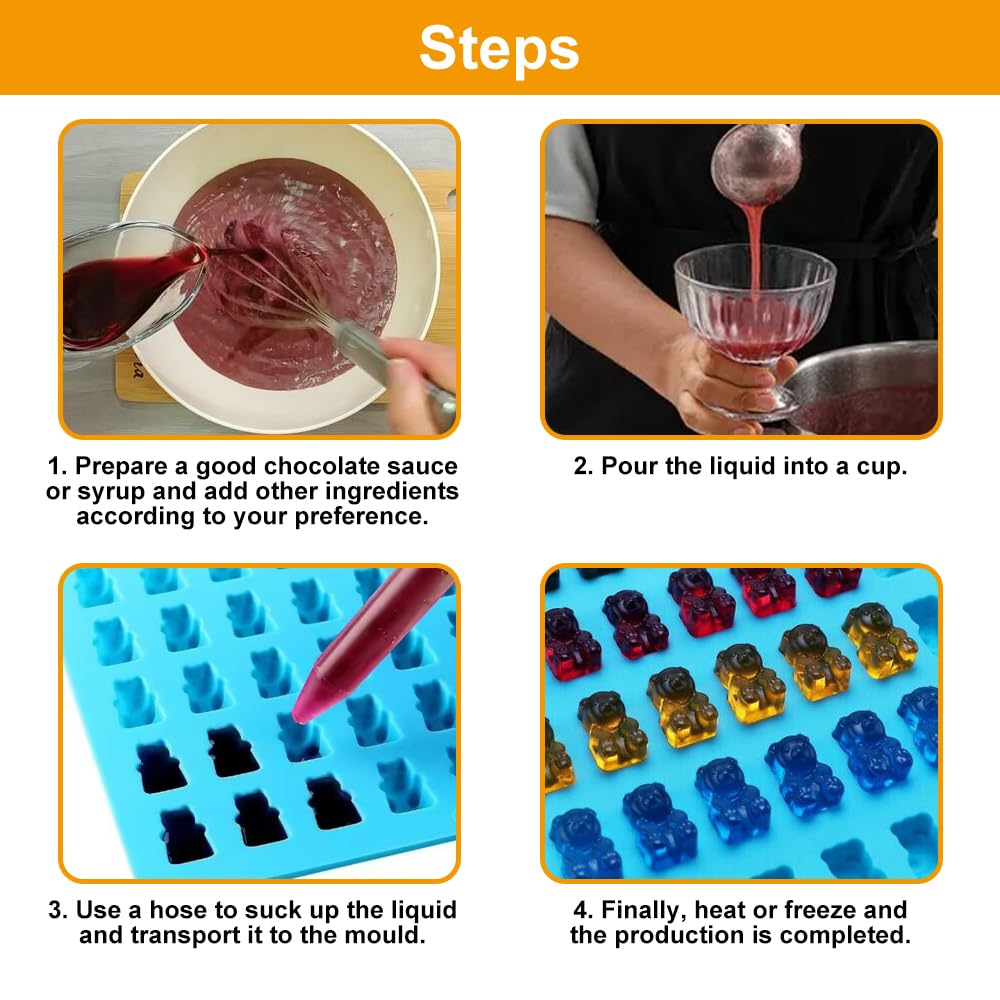 Steps

1. Prepare a good chocolate sauce or syrup and add other ingredients according to your preference.

2. Pour the liquid into a cup.

3. Use a hose to suck up the liquid and transport it to the mould.

4. Finally, heat or freeze and the production is completed.