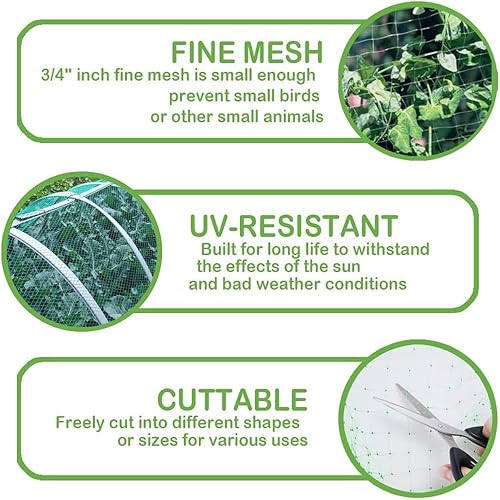 FINE MESH
3/4" inch fine mesh is small enough prevent small birds or other small animals

UV-RESISTANT
Built for long life to withstand the effects of the sun and bad weather conditions

CUTTABLE
Freely cut into different shapes or sizes for various uses