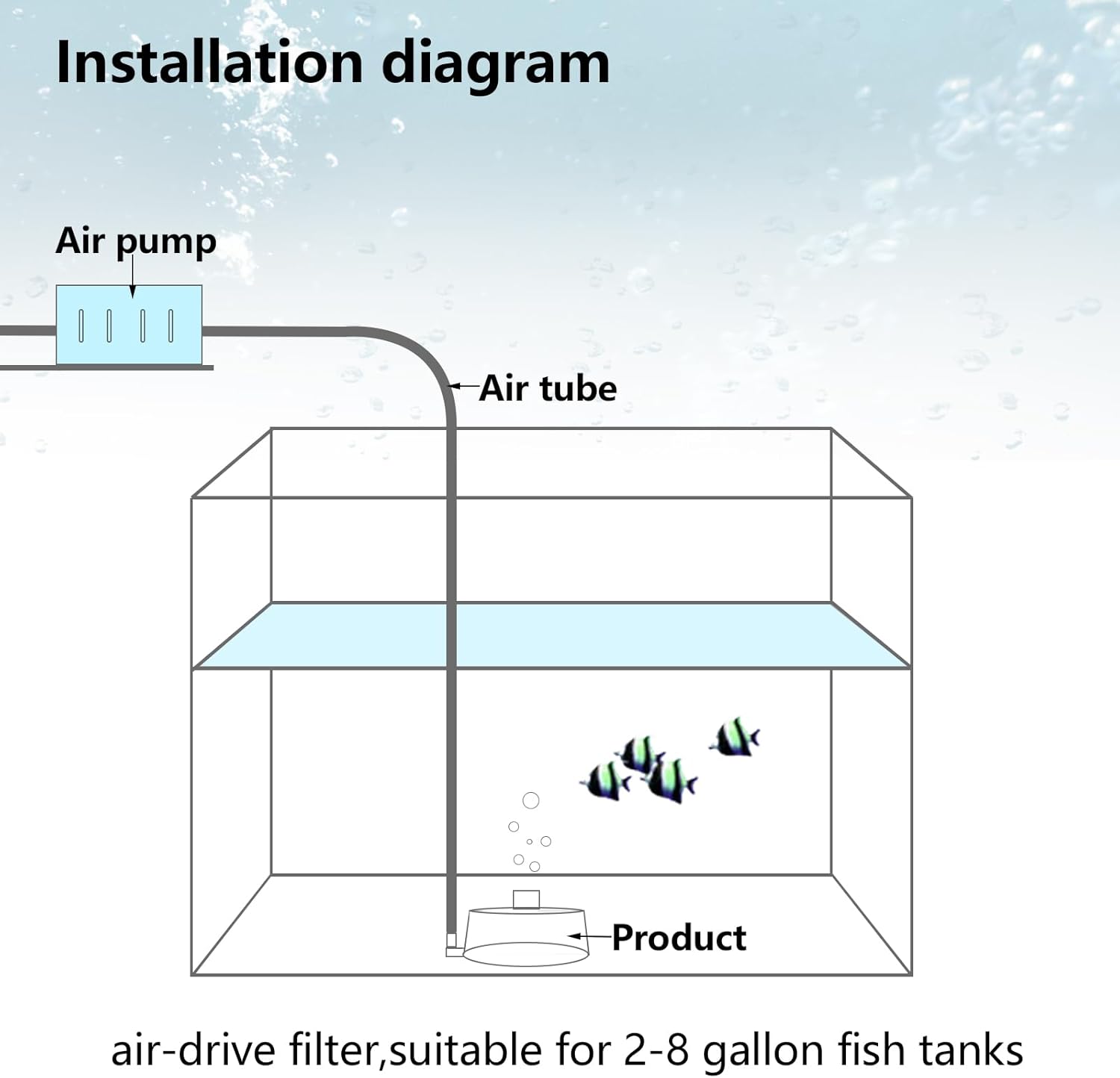 Installation diagram

Air pump

Air tube

Product

air-drive filter,suitable for 2-8 gallon fish tanks