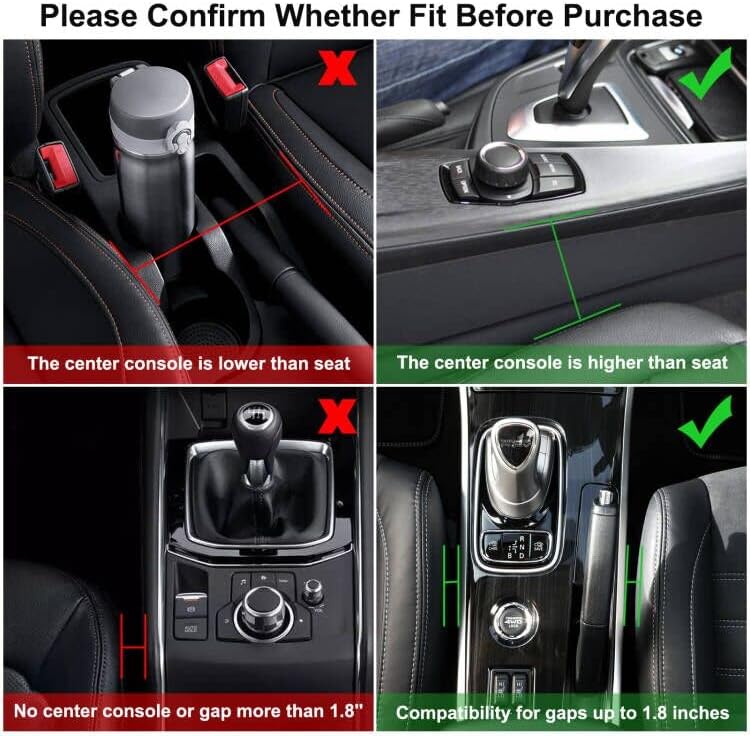 Please Confirm Whether Fit Before Purchase

The center console is lower than seat

The center console is higher than seat

No center console or gap more than 1.8"

Compatibility for gaps up to 1.8 inches