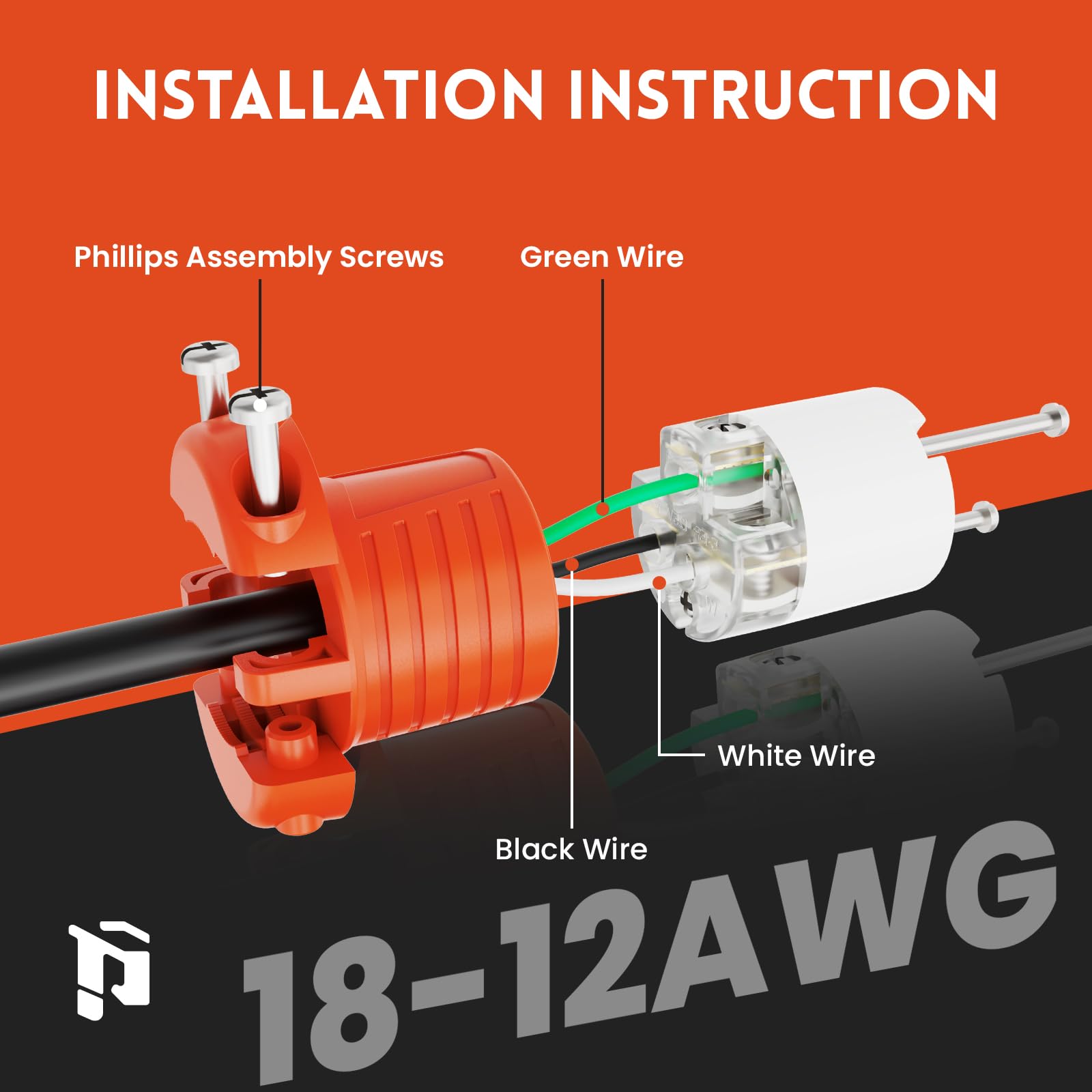 INSTALLATION INSTRUCTION

Phillips Assembly Screws

Green Wire

White Wire

Black Wire

18-12AWG