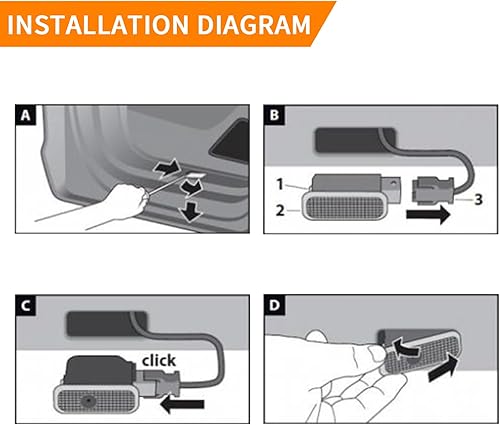 INSTALLATION DIAGRAM

A

B

1

2

3

C

click

D