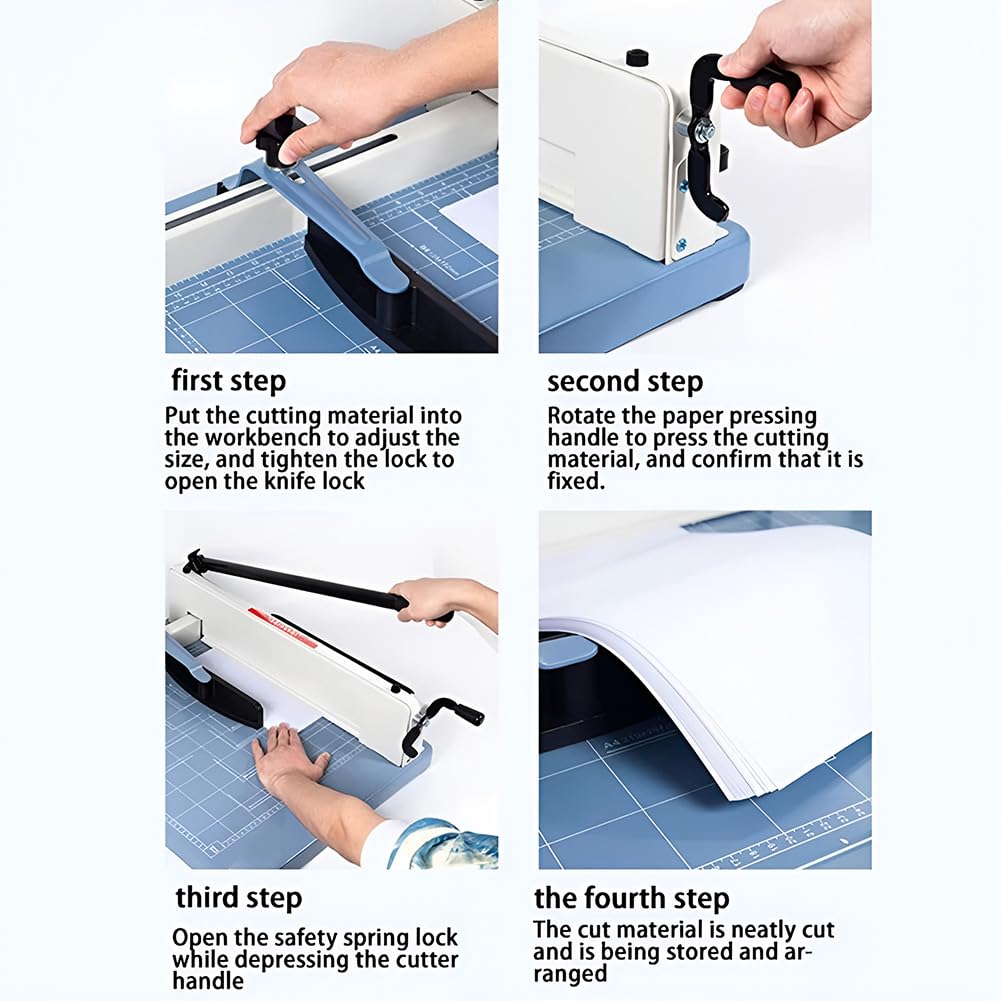 first step

Put the cutting material into the workbench to adjust the size, and tighten the lock to open the knife lock

second step

Rotate the paper pressing handle to press the cutting material, and confirm that it is fixed.

third step

Open the safety spring lock while depressing the cutter handle

the fourth step

The cut material is neatly cut and is being stored and arranged