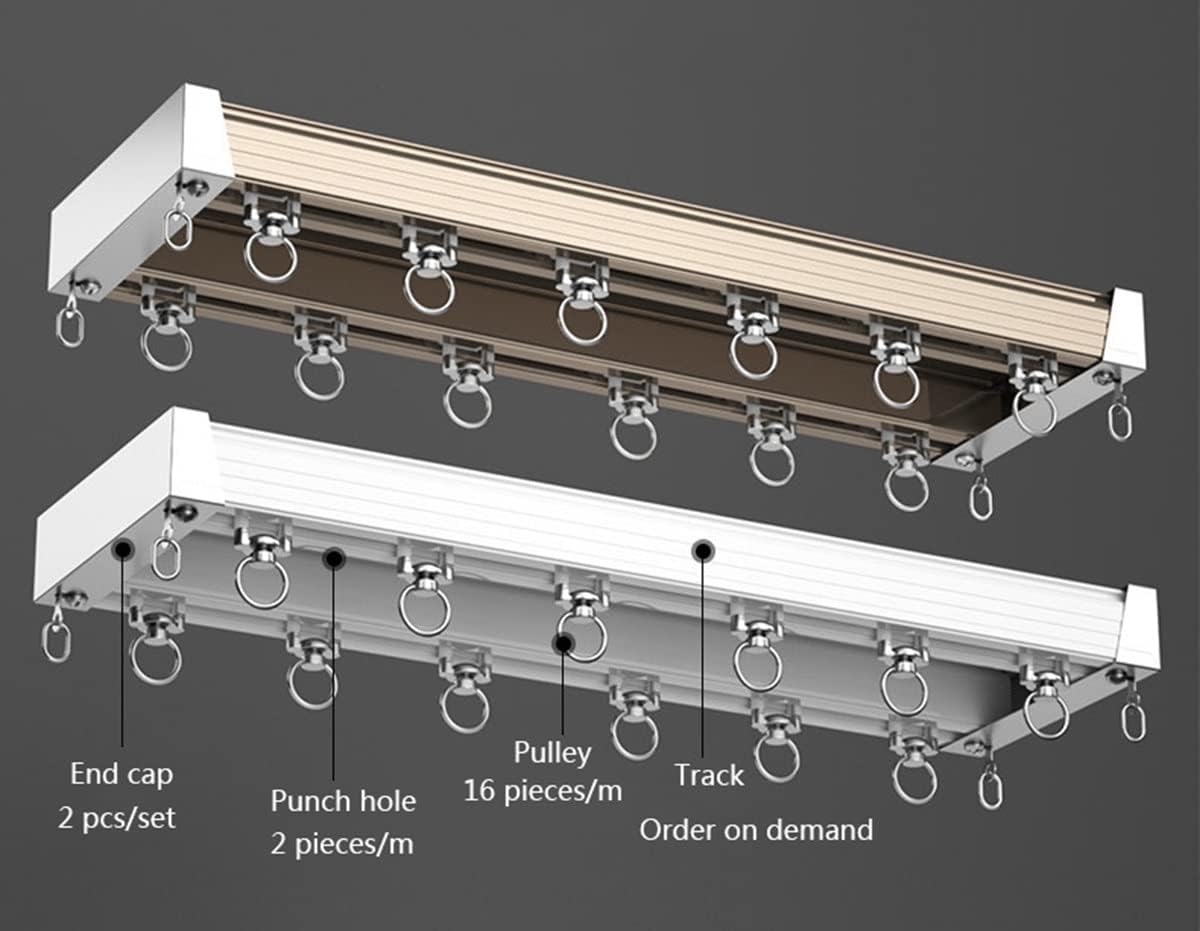 End cap
2 pcs/set

Punch hole
2 pieces/m

Pulley
16 pieces/m

Track
Order on demand