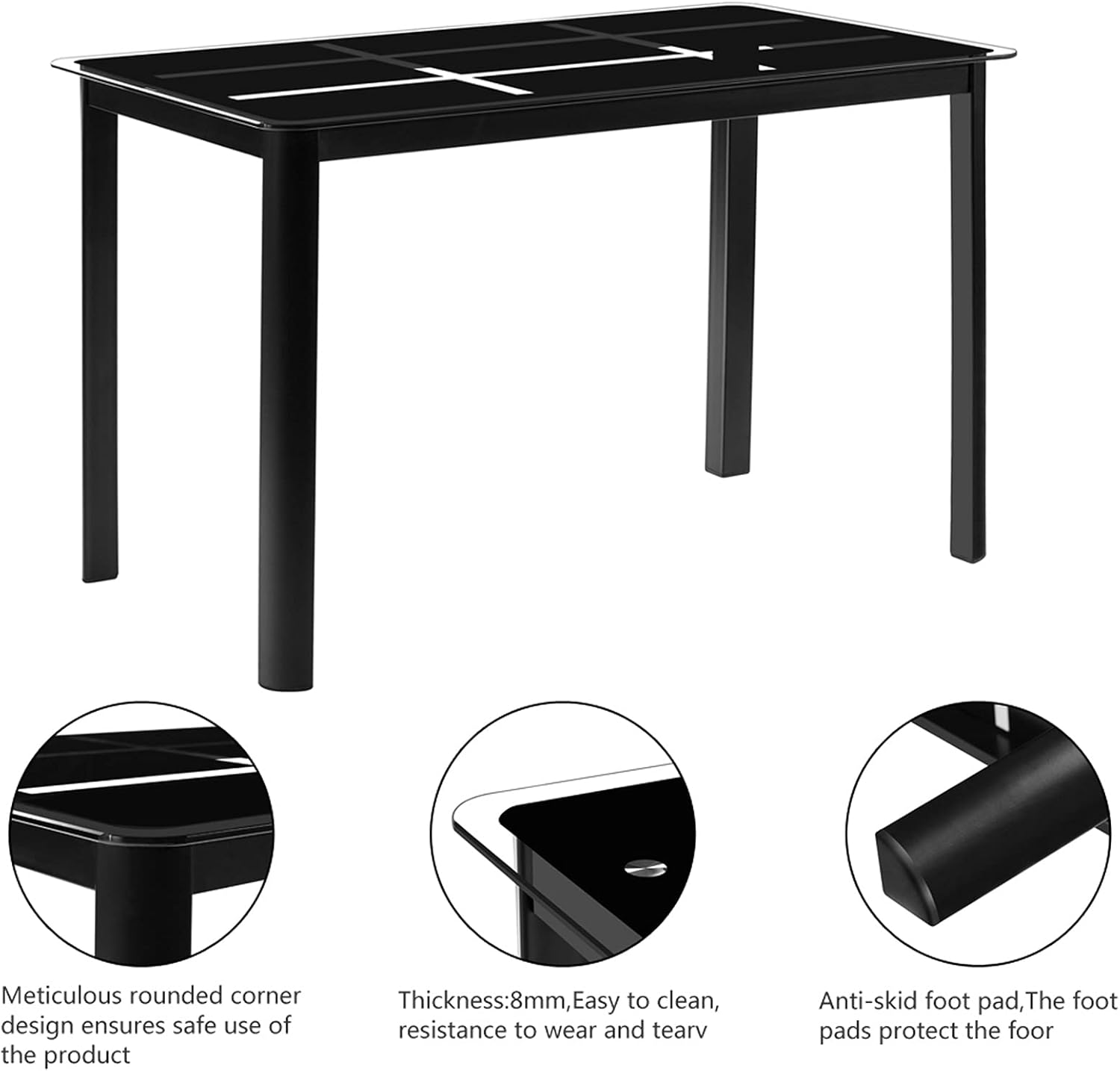 Meticulous rounded corner design ensures safe use of the product

Thickness:8mm,Easy to clean, resistance to wear and tearv

Anti-skid foot pad,The foot pads protect the foor