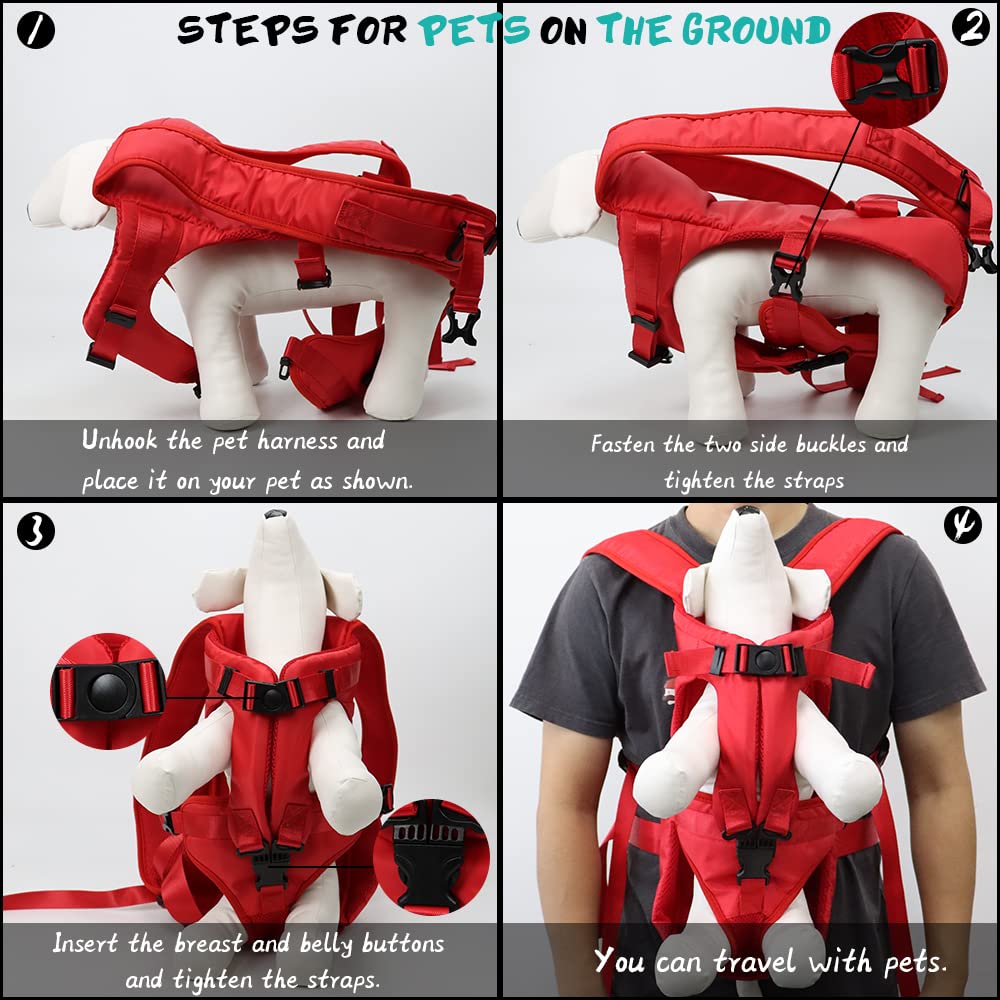 STEPS FOR PETS ON THE GROUND

1

Unhook the pet harness and place it on your pet as shown.

2

Fasten the two side buckles and tighten the straps

3

Insert the breast and belly buttons and tighten the straps.

4

You can travel with pets.