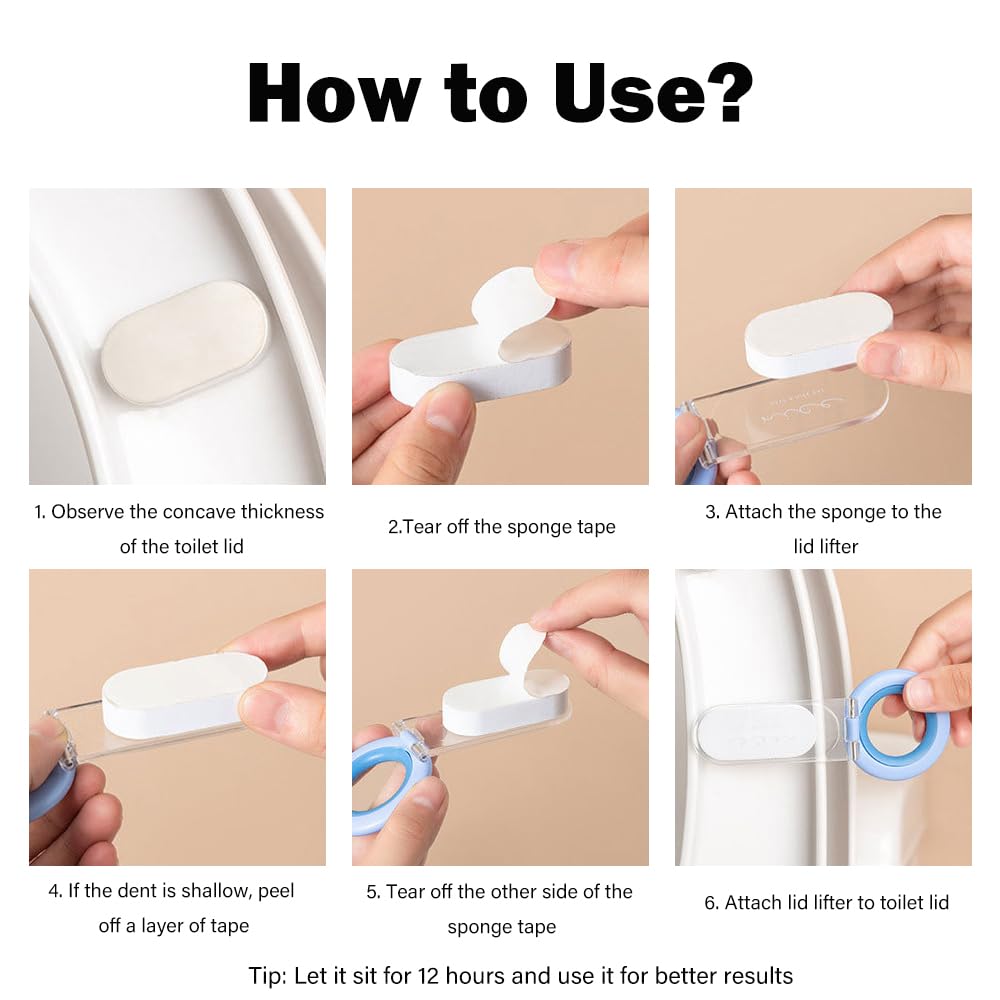 How to Use?

1. Observe the concave thickness of the toilet lid

2.Tear off the sponge tape

3. Attach the sponge to the lid lifter

4. If the dent is shallow, peel off a layer of tape

5. Tear off the other side of the sponge tape

6. Attach lid lifter to toilet lid

Tip: Let it sit for 12 hours and use it for better results