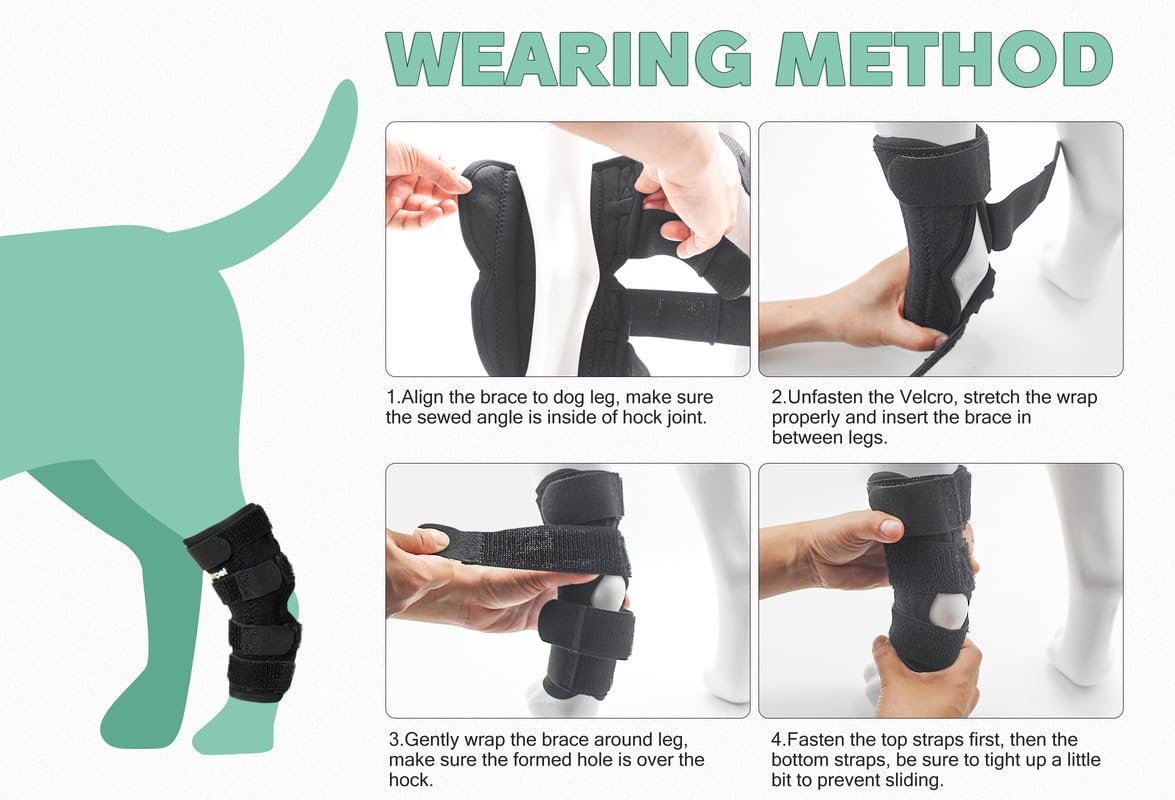 WEARING METHOD

1.Align the brace to dog leg, make sure the sewed angle is inside of hock joint.

2.Unfasten the Velcro, stretch the wrap properly and insert the brace in between legs.

3.Gently wrap the brace around leg, make sure the formed hole is over the hock.

4.Fasten the top straps first, then the bottom straps, be sure to tight up a little bit to prevent sliding.