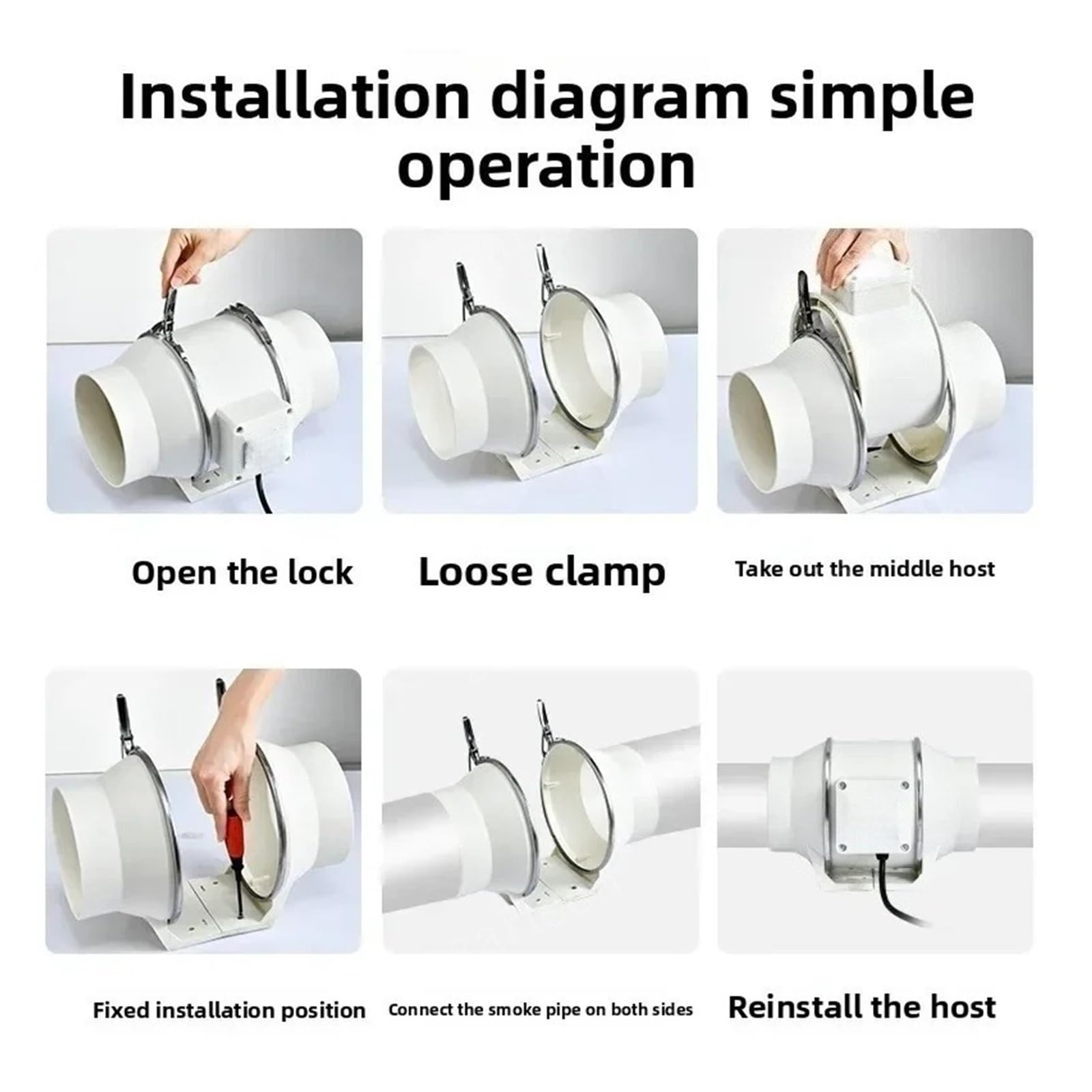 Installation diagram simple operation

Open the lock

Loose clamp

Take out the middle host

Fixed installation position

Connect the smoke pipe on both sides

Reinstall the host