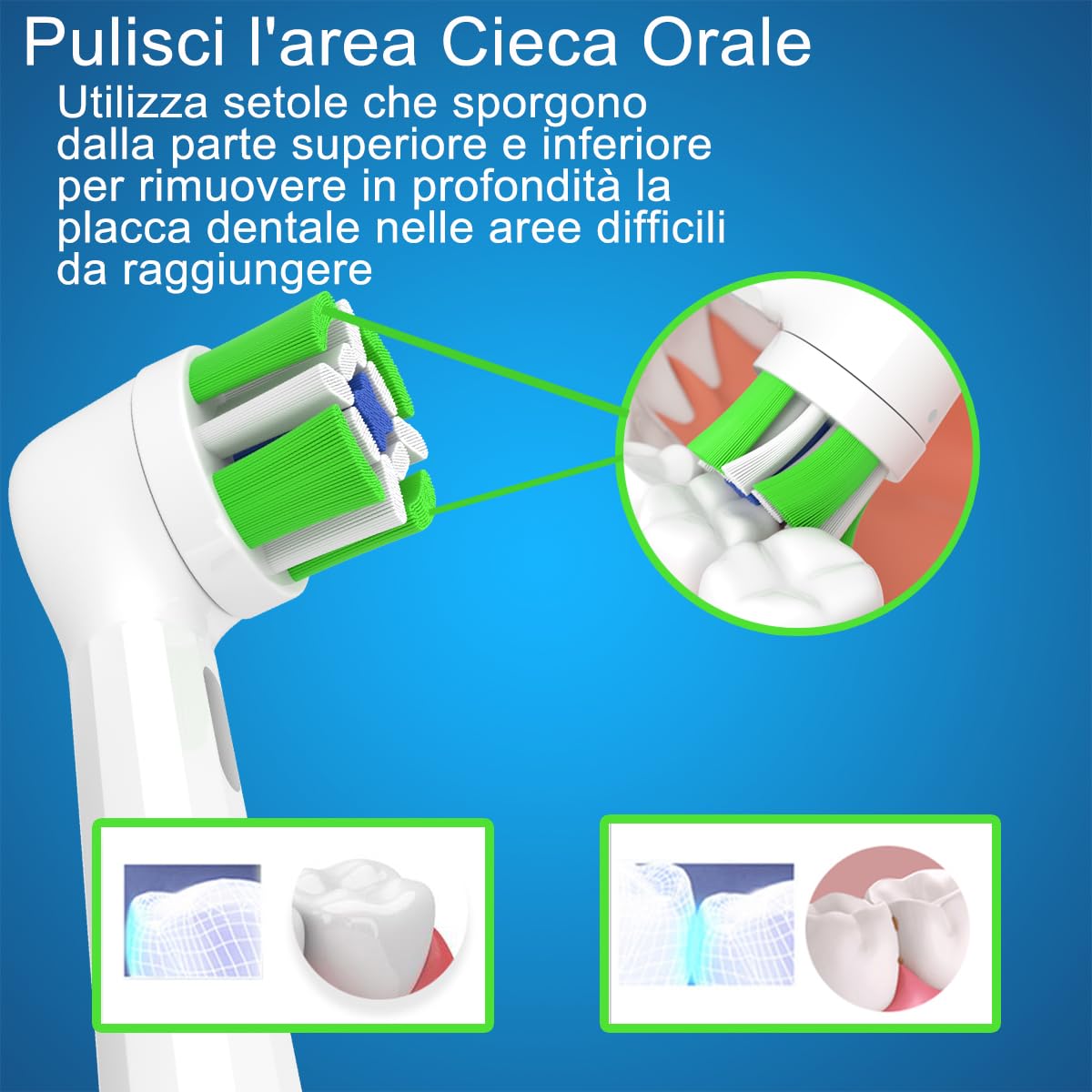 Pulisci l'area Cieca Orale

Utilizza setole che sporgono dalla parte superiore e inferiore per rimuovere in profondità la placca dentale nelle aree difficili da raggiungere