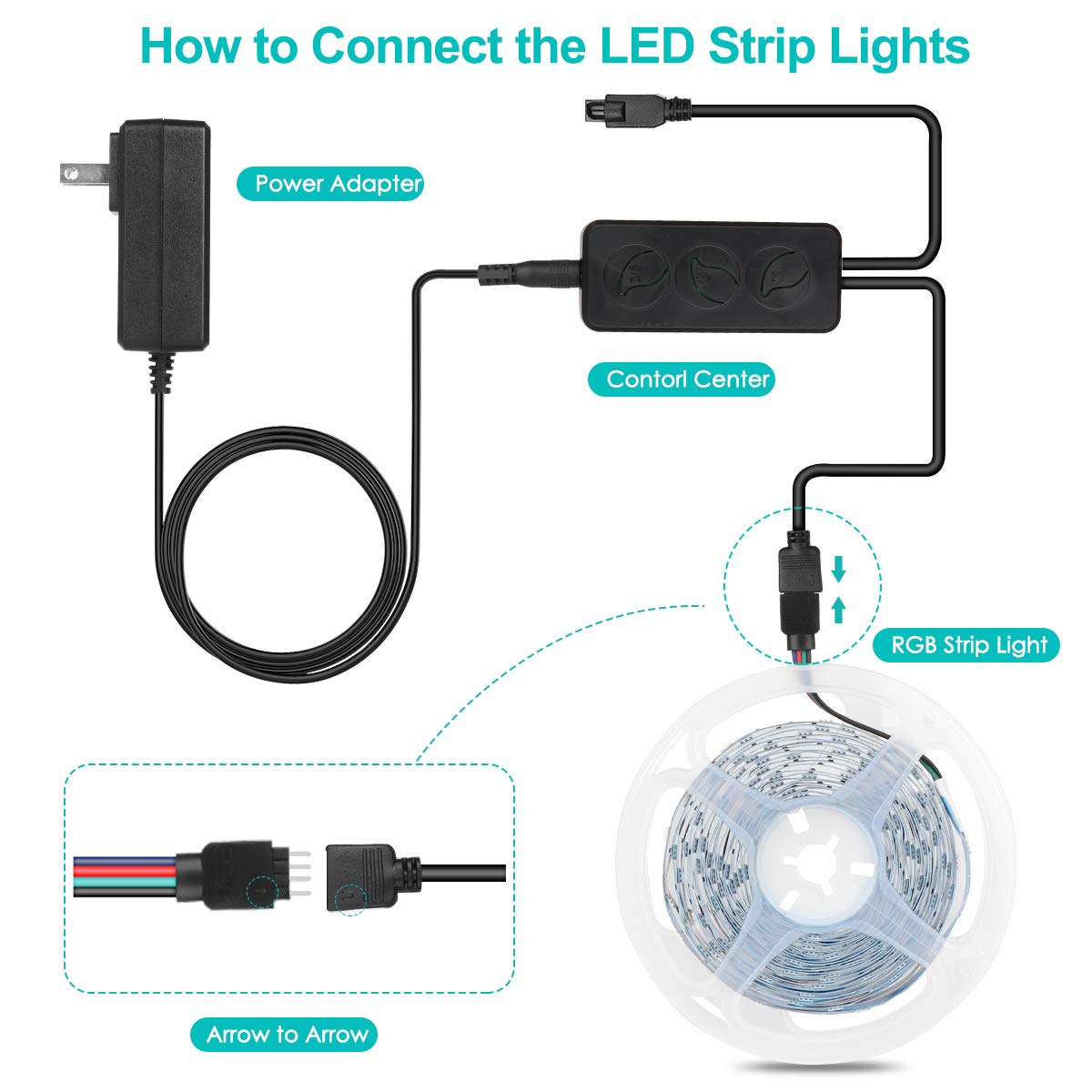 How to Connect the LED Strip Lights

Power Adapter

Contorl Center

RGB Strip Light

Arrow to Arrow