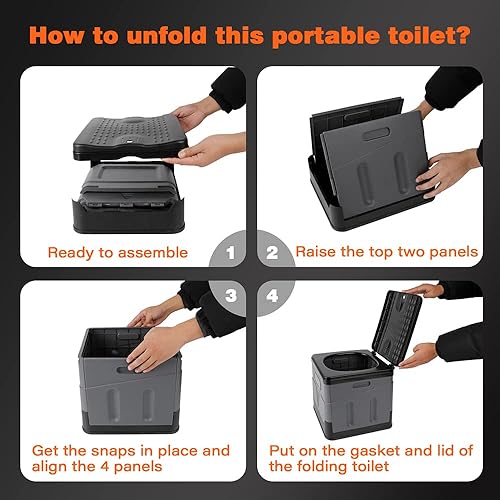 How to unfold this portable toilet?

Ready to assemble

1

2

Raise the top two panels

3

4

Get the snaps in place and align the 4 panels

Put on the gasket and lid of the folding toilet