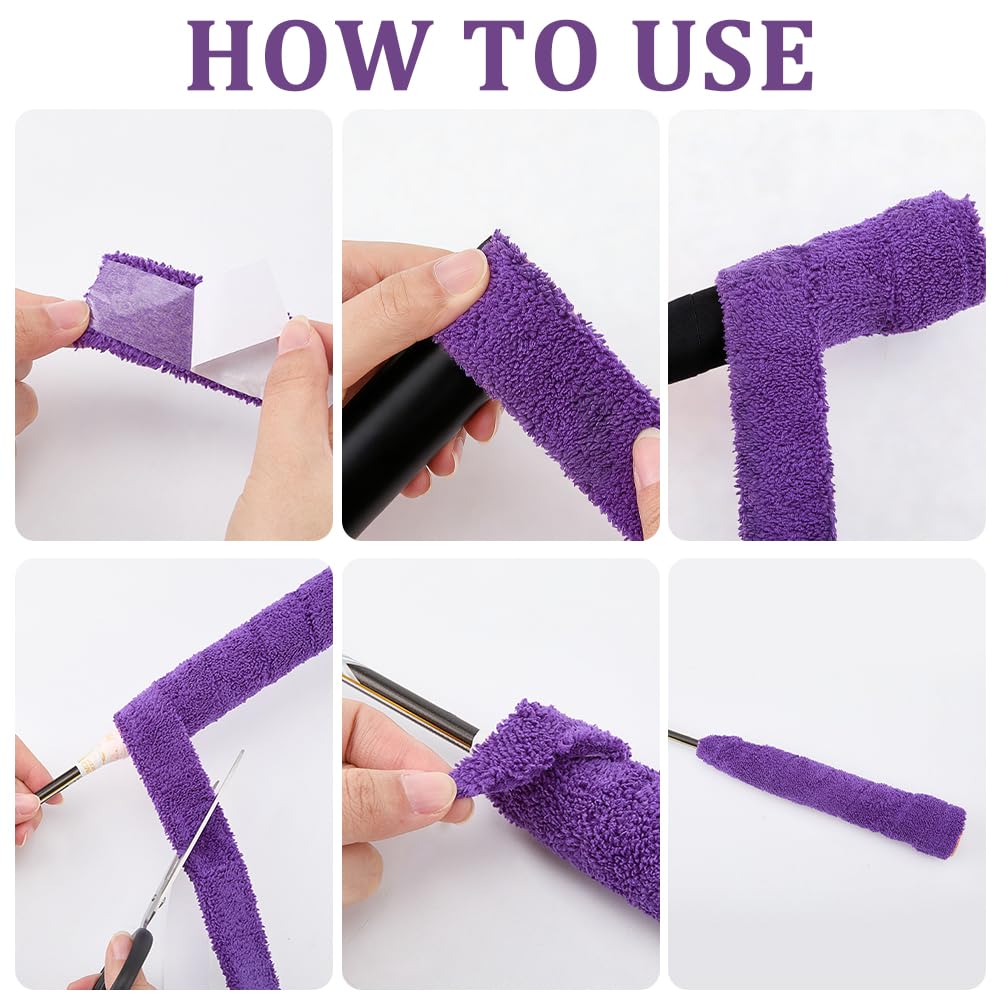 HOW TO USE