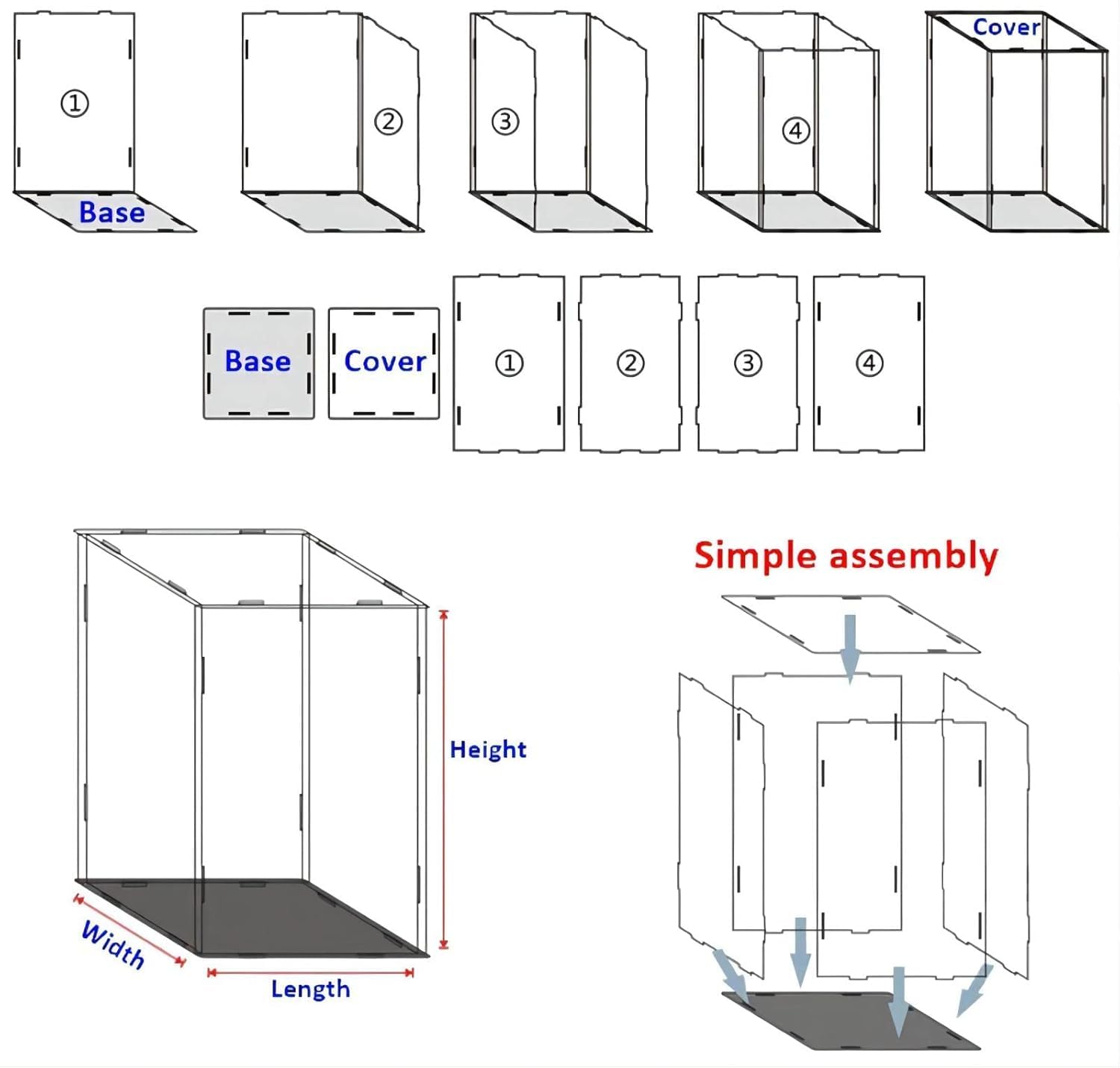 ① Base ② ③ ④ Cover

Base Cover ① ② ③ ④

Height

Width

Length

Simple assembly