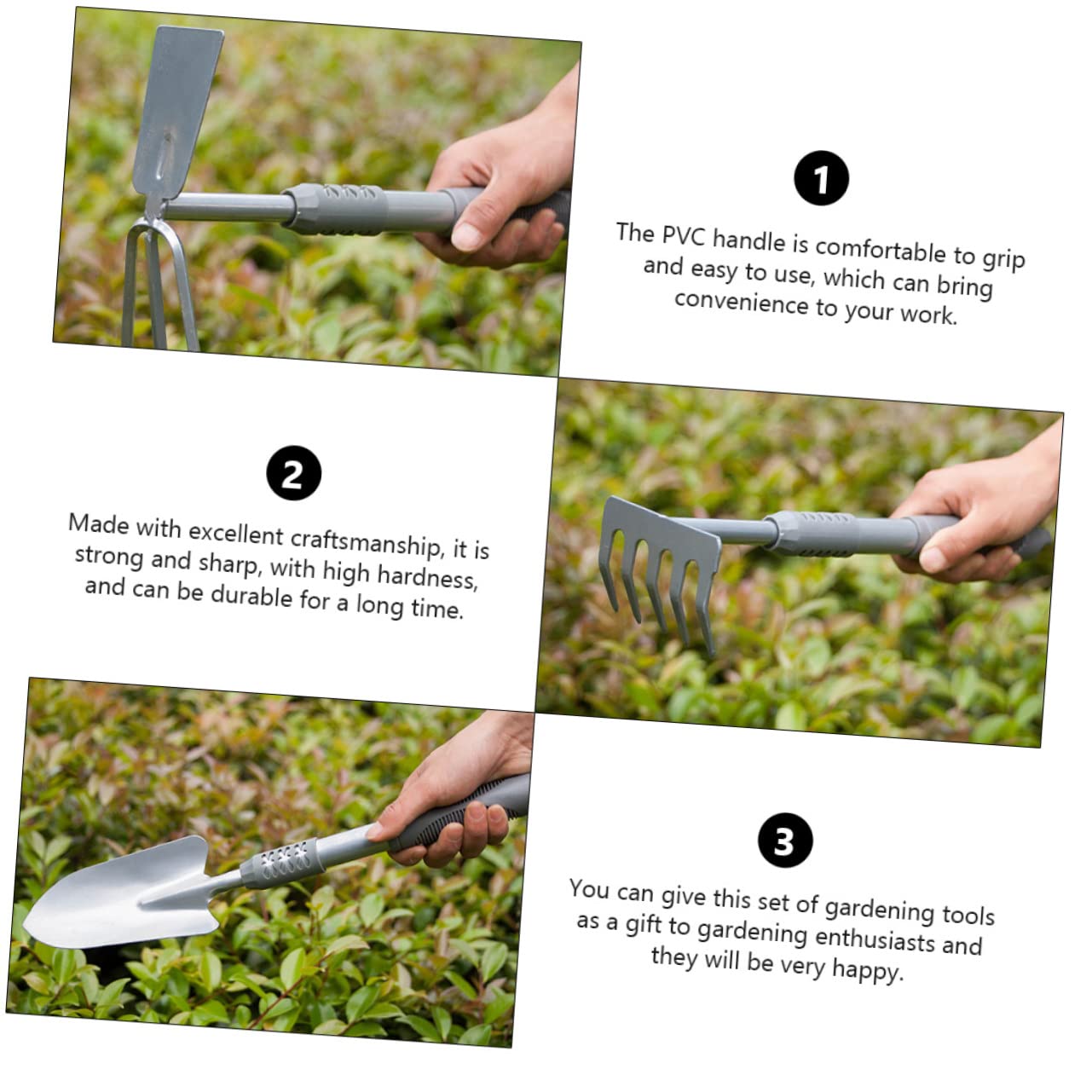 1

The PVC handle is comfortable to grip and easy to use, which can bring convenience to your work.

2

Made with excellent craftsmanship, it is strong and sharp, with high hardness, and can be durable for a long time.

3

You can give this set of gardening tools as a gift to gardening enthusiasts and they will be very happy.