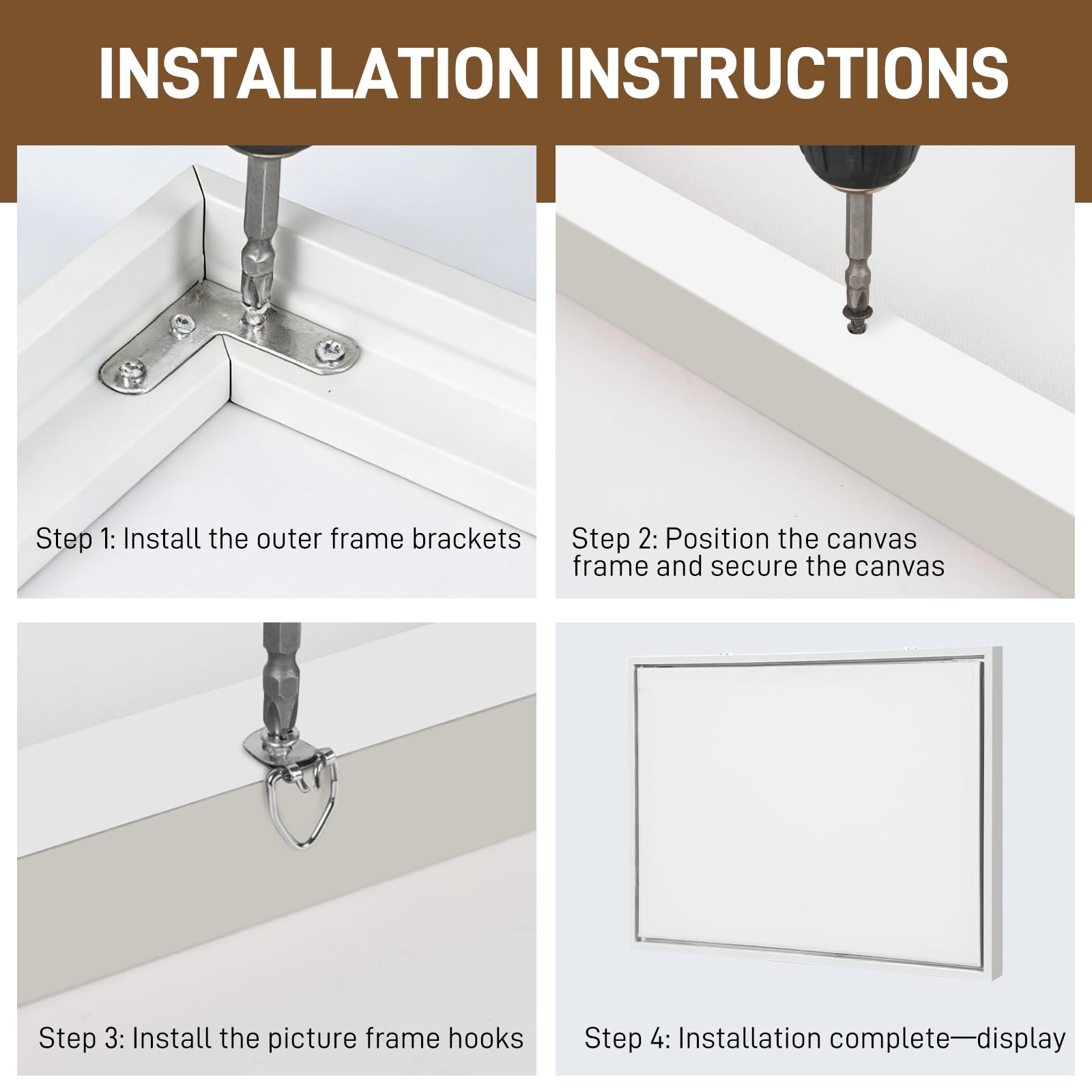 INSTALLATION INSTRUCTIONS

Step 1: Install the outer frame brackets

Step 2: Position the canvas frame and secure the canvas

Step 3: Install the picture frame hooks

Step 4: Installation complete—display