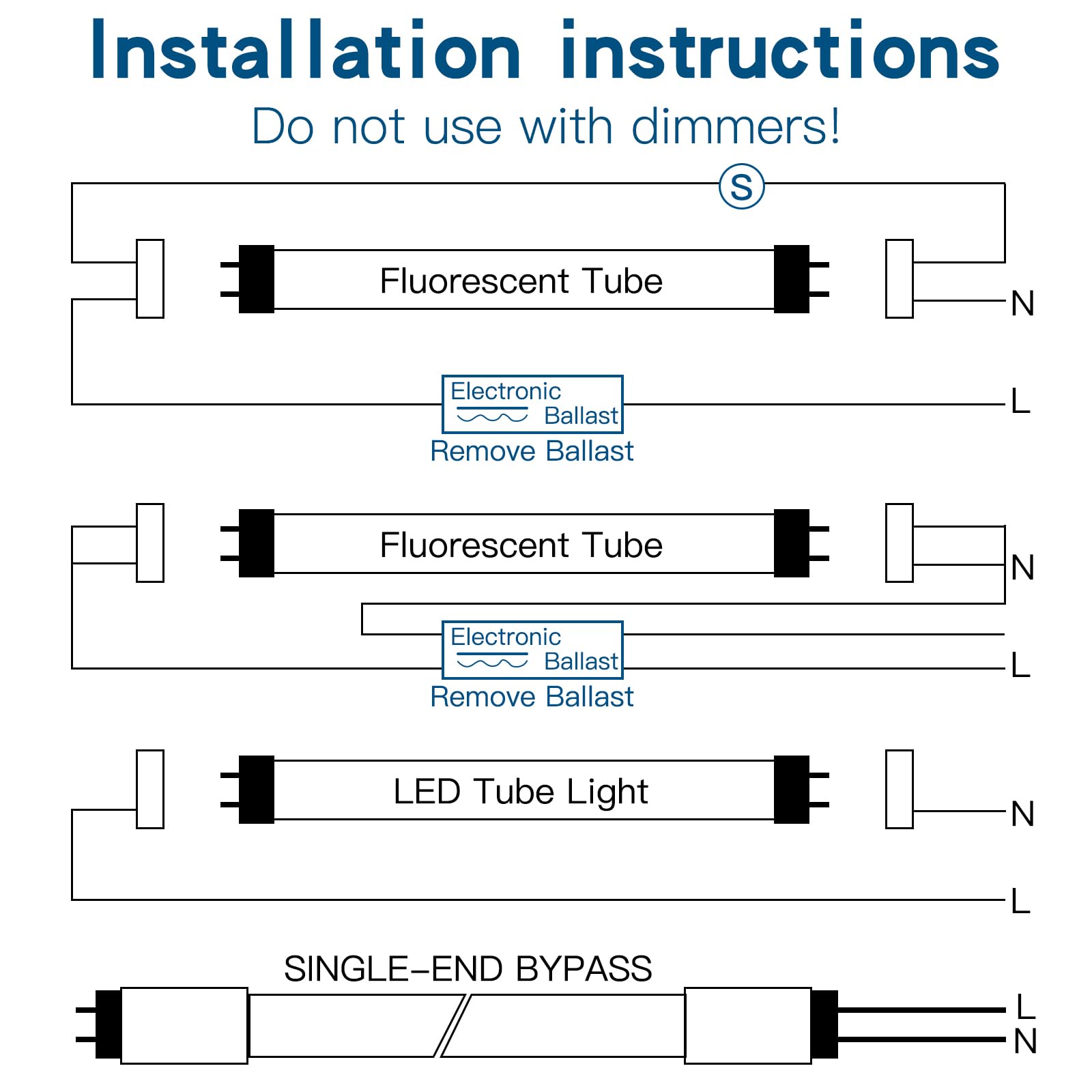 Installation instructions

Do not use with dimmers!

S

Fluorescent Tube

N

Electronic Ballast

L

Remove Ballast

Fluorescent Tube

N

Electronic Ballast

L

Remove Ballast

LED Tube Light

N

L

SINGLE-END BYPASS

L

N