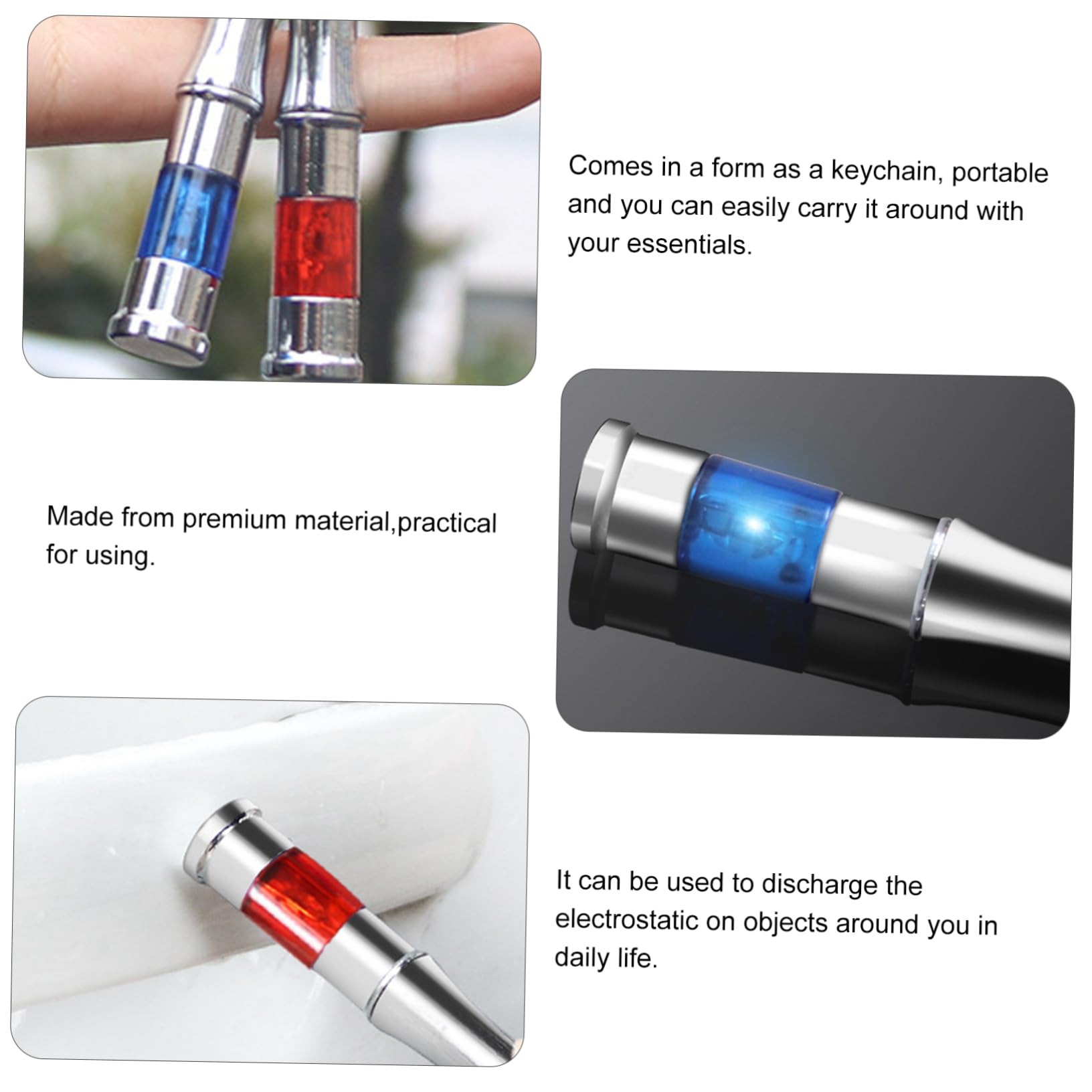 Comes in a form as a keychain, portable and you can easily carry it around with your essentials.

Made from premium material,practical for using.

It can be used to discharge the electrostatic on objects around you in daily life.