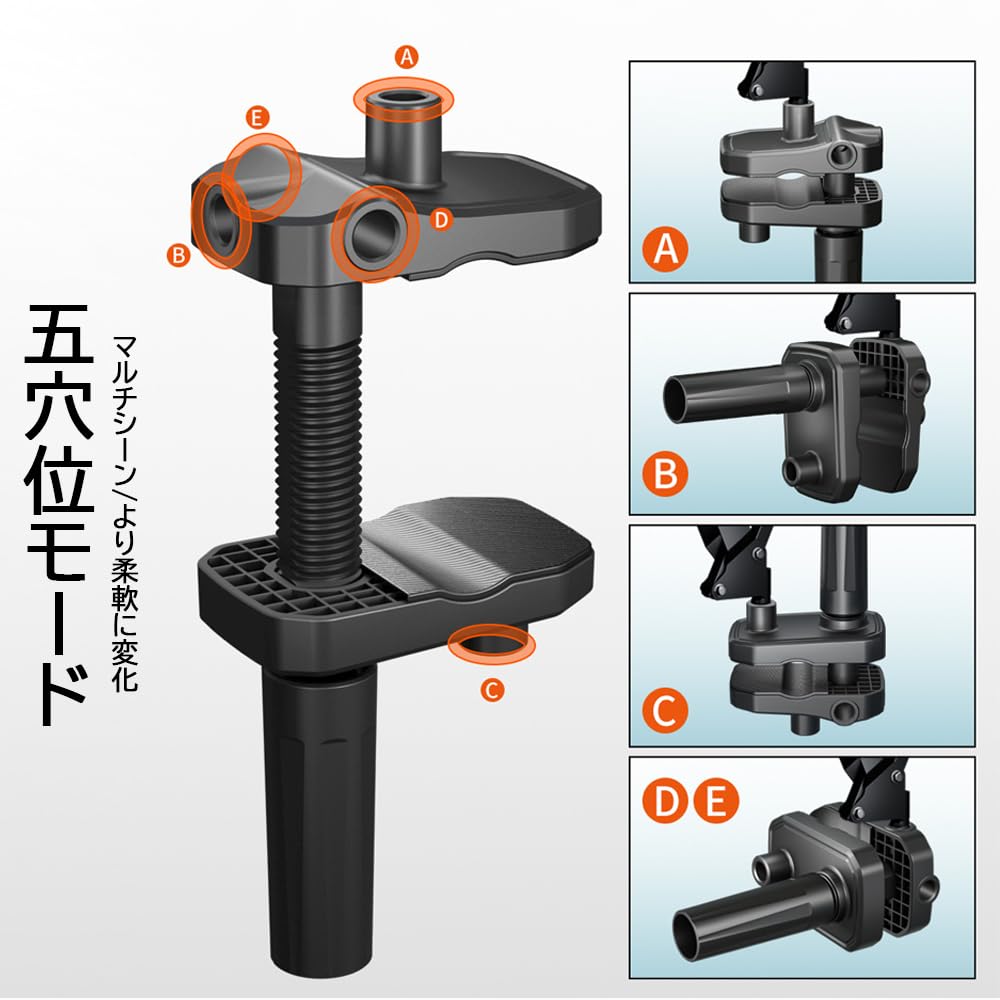 五穴位モード

マルチシーン/より柔軟に変化

A
E
B
D
C

A
B
C
D E