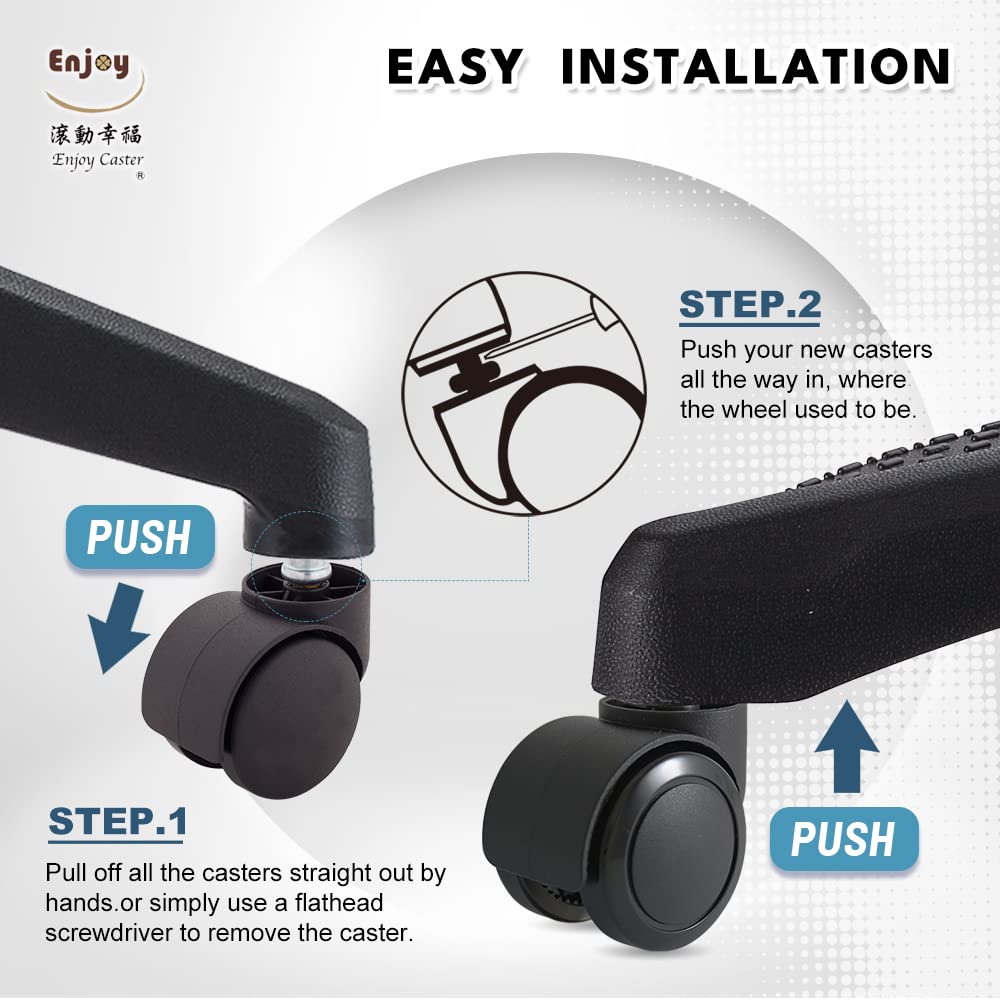 Enjoy
滾動幸福
Enjoy Caster
®

EASY INSTALLATION

STEP.2
Push your new casters all the way in, where the wheel used to be.

PUSH

PUSH

STEP.1
Pull off all the casters straight out by hands.or simply use a flathead screwdriver to remove the caster.