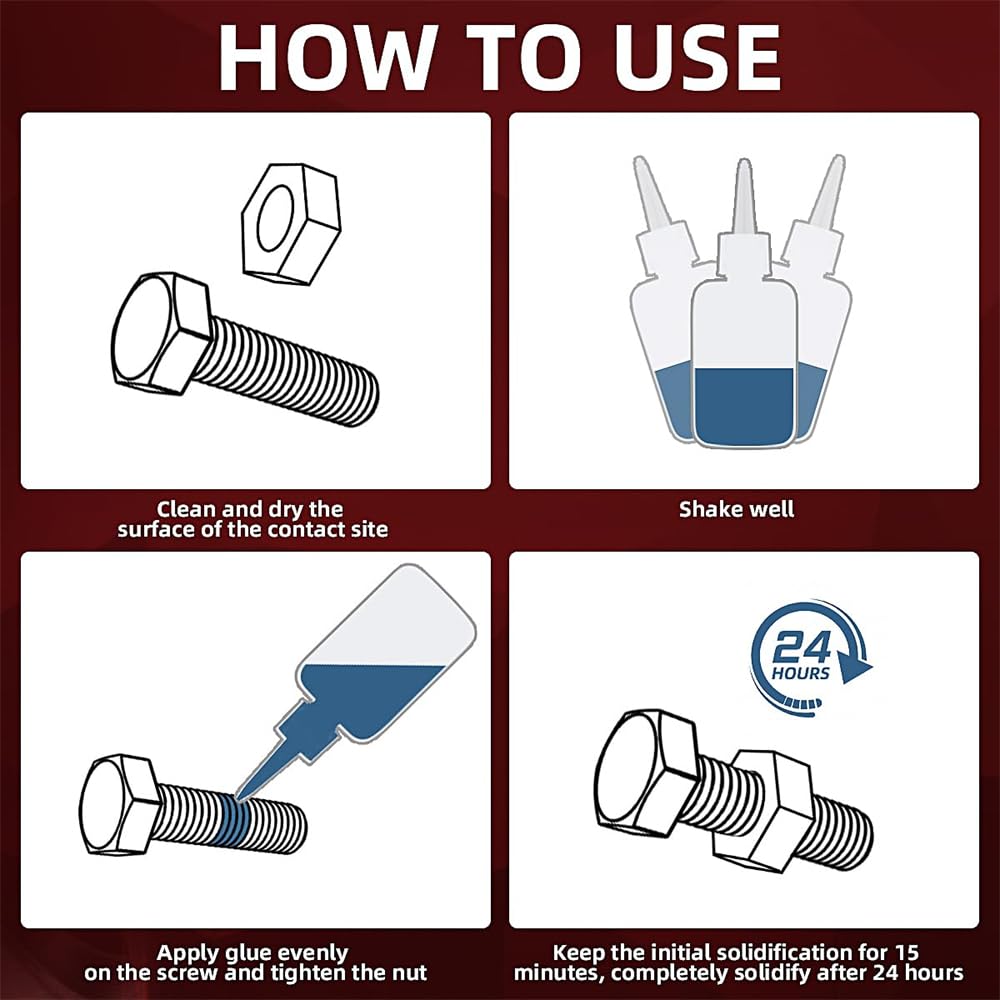 HOW TO USE

Clean and dry the surface of the contact site

Shake well

Apply glue evenly on the screw and tighten the nut

24 HOURS

Keep the initial solidification for 15 minutes, completely solidify after 24 hours