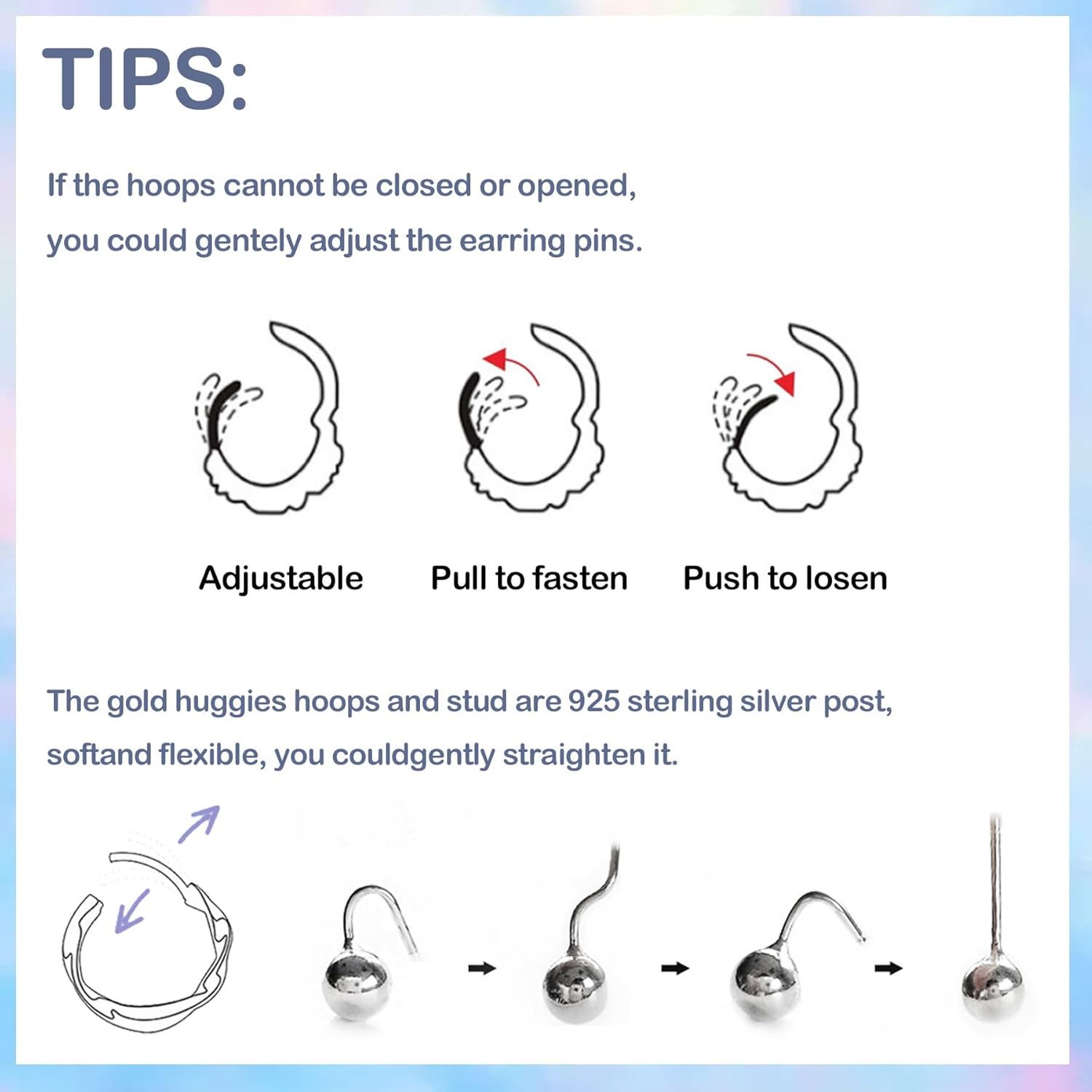 TIPS:

If the hoops cannot be closed or opened, you could gentely adjust the earring pins.

Adjustable

Pull to fasten

Push to losen

The gold huggies hoops and stud are 925 sterling silver post, softand flexible, you couldgently straighten it.