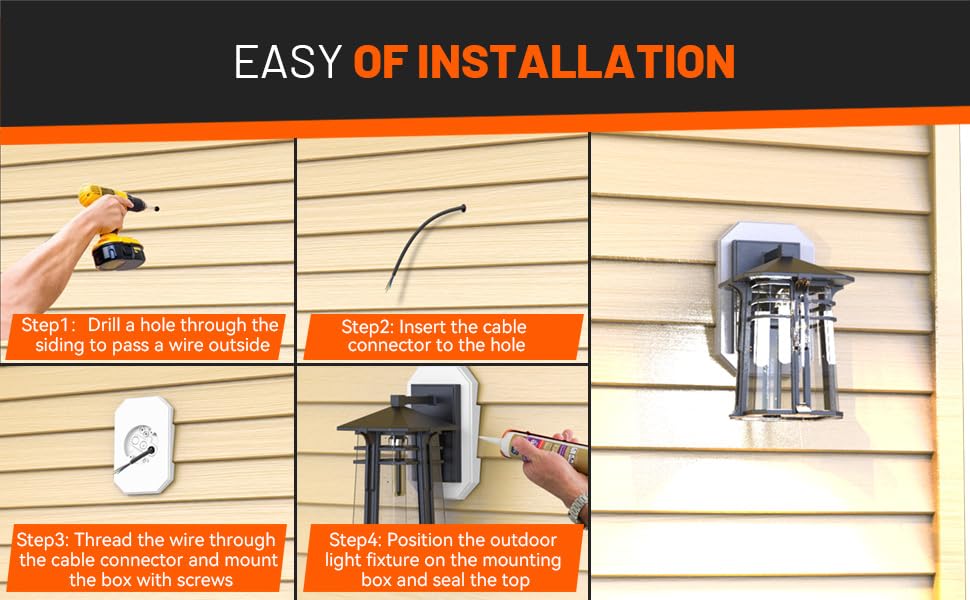 EASY OF INSTALLATION

Step1: Drill a hole through the siding to pass a wire outside

Step2: Insert the cable connector to the hole

Step3: Thread the wire through the cable connector and mount the box with screws

Step4: Position the outdoor light fixture on the mounting box and seal the top