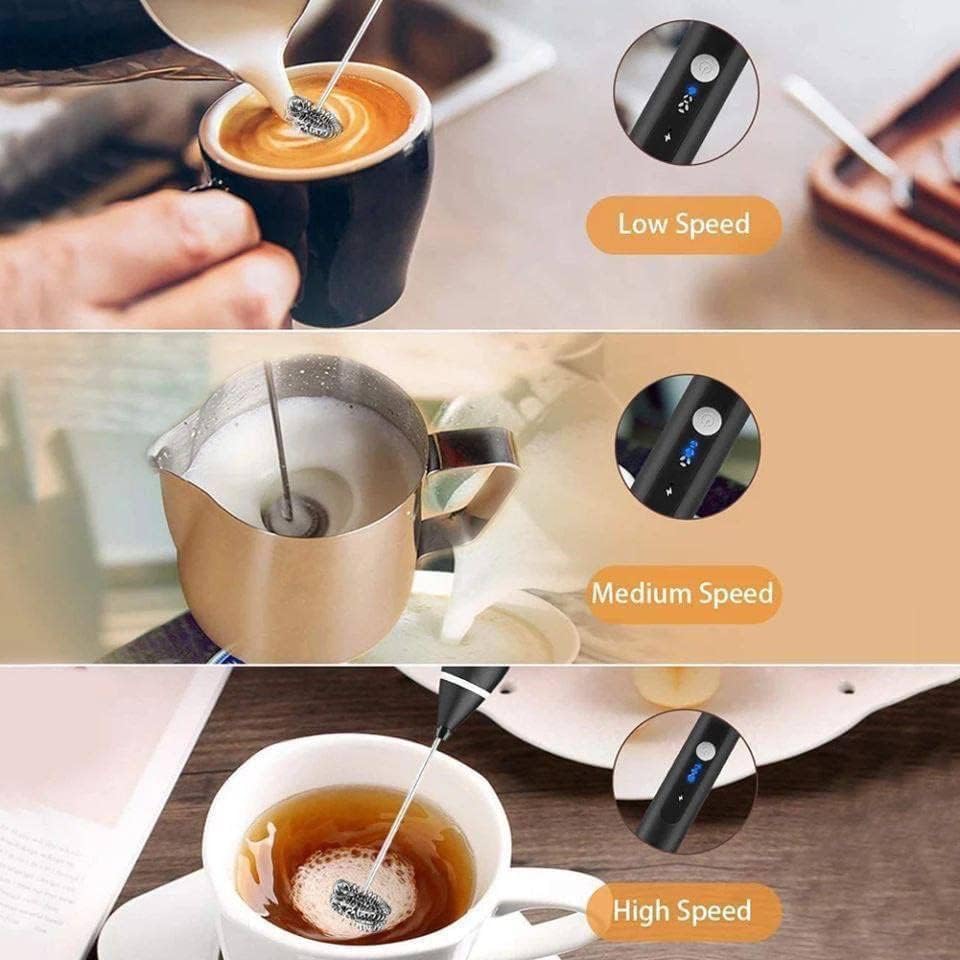 Low Speed

Medium Speed

High Speed