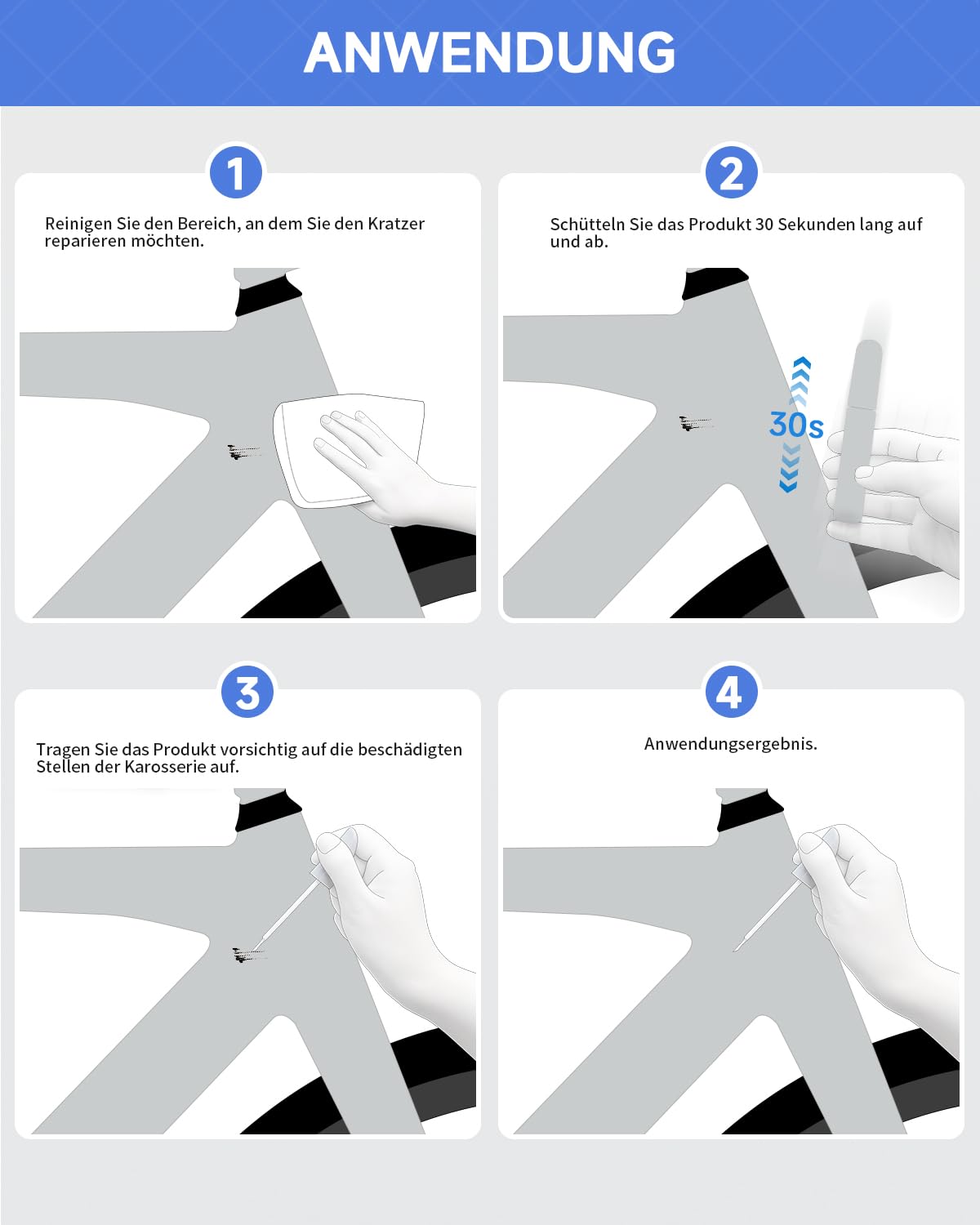 ANWENDUNG

1

Reinigen Sie den Bereich, an dem Sie den Kratzer reparieren möchten.

2

Schütteln Sie das Produkt 30 Sekunden lang auf und ab.

30s

3

Tragen Sie das Produkt vorsichtig auf die beschädigten Stellen der Karosserie auf.

4

Anwendungsergebnis.