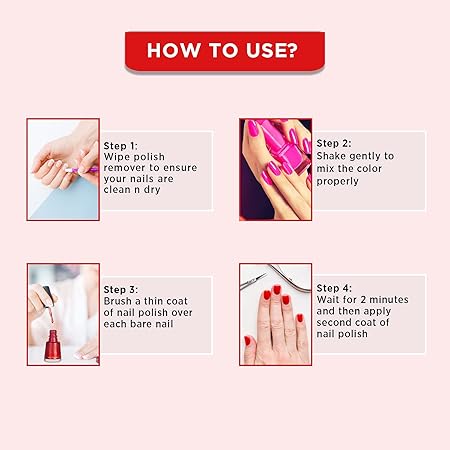 HOW TO USE?

Step 1:
Wipe polish remover to ensure your nails are clean n dry

Step 2:
Shake gently to mix the color properly

Step 3:
Brush a thin coat of nail polish over each bare nail

Step 4:
Wait for 2 minutes and then apply second coat of nail polish