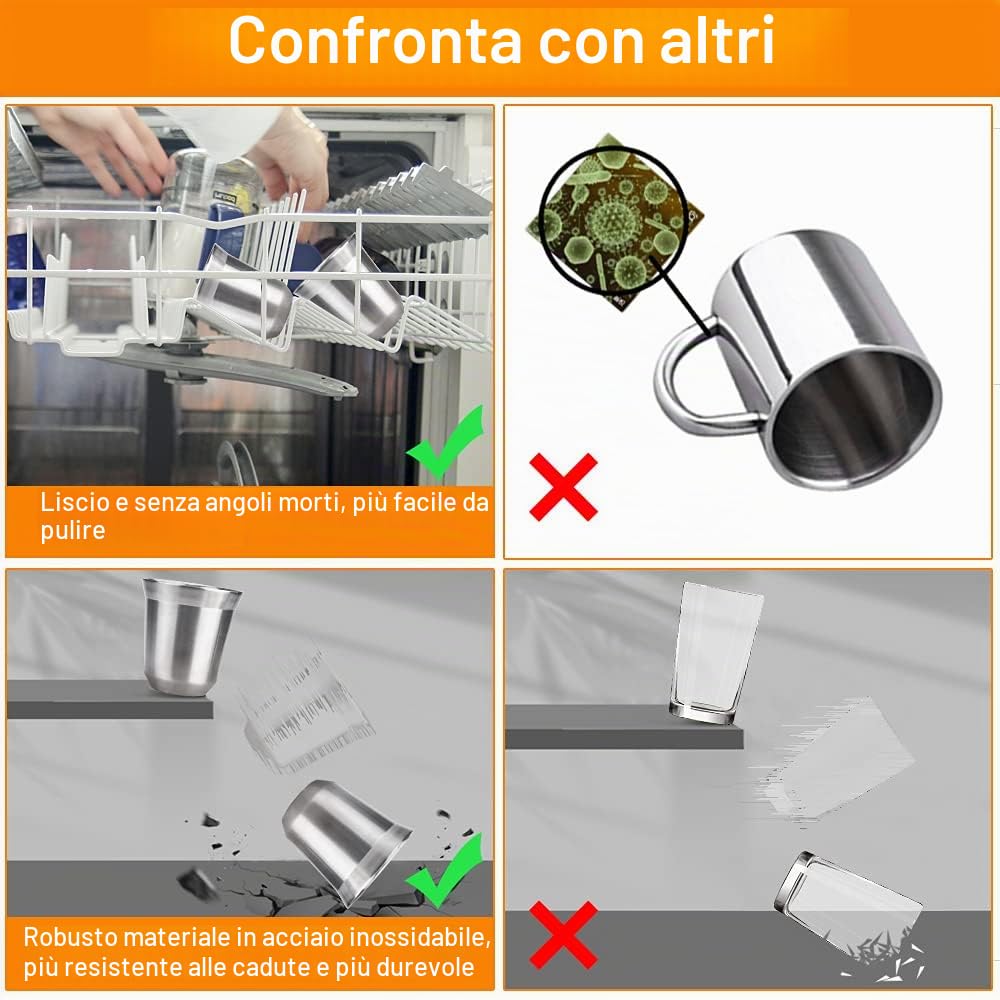 Confronta con altri

Liscio e senza angoli morti, più facile da pulire

Robusto materiale in acciaio inossidabile, più resistente alle cadute e più durevole